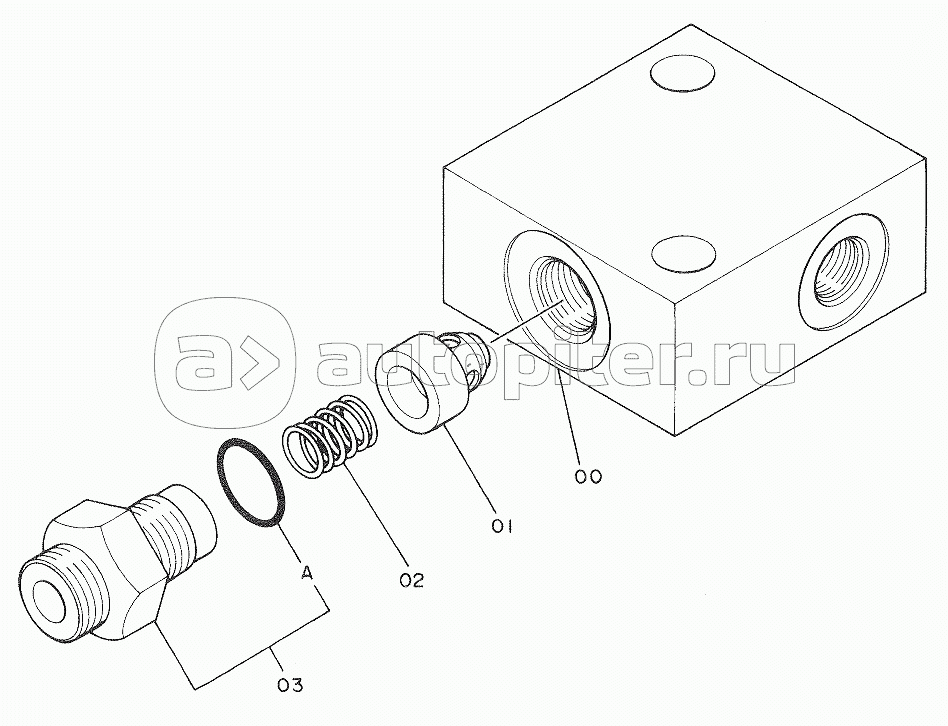 autopiter.ru

00

01

02

A

03