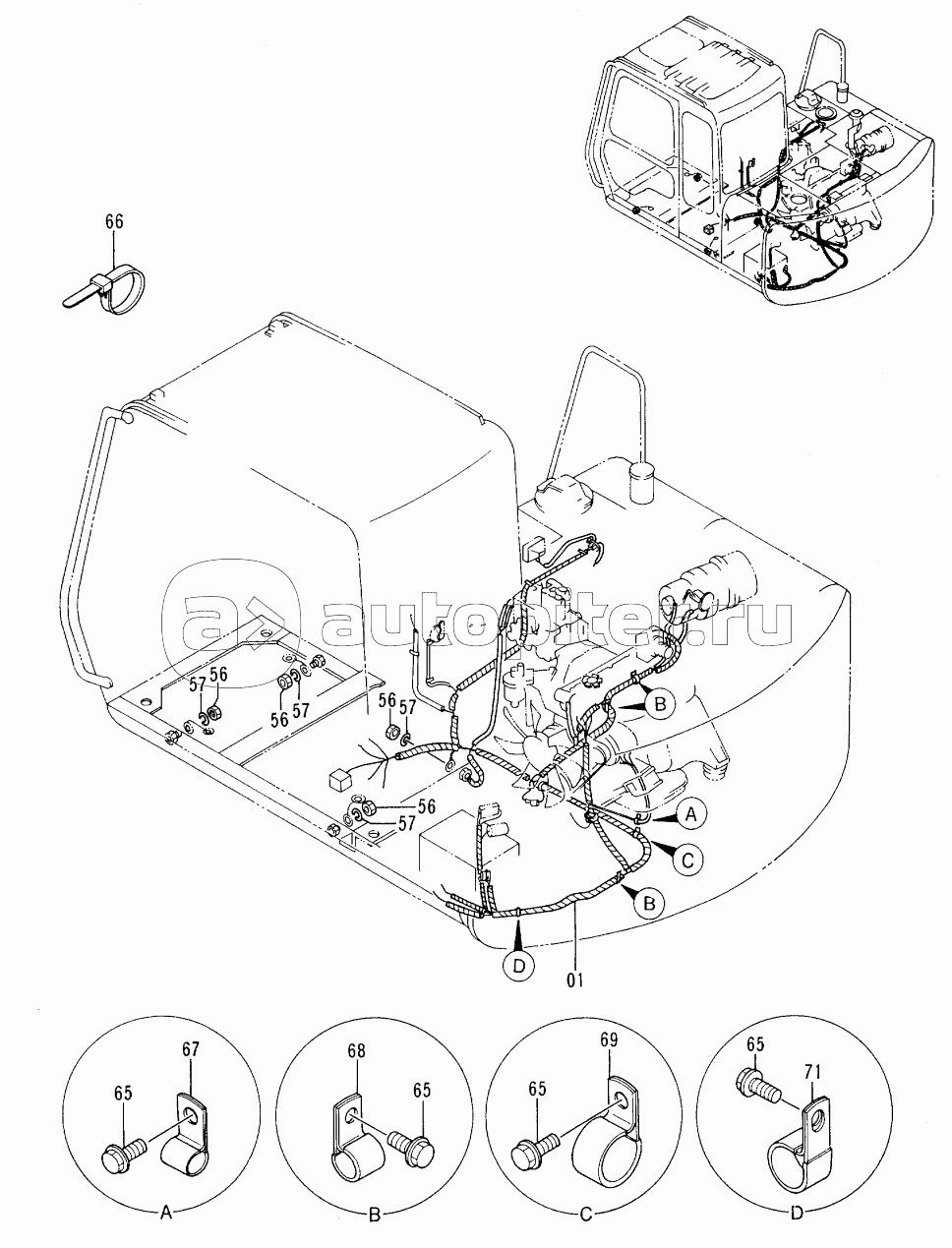 66

autopiter.ru

57
56
56
57
56
57
56
57

B
A
C
B
D
01

67
65
A

68
65
B

69
65
C

65
71
D