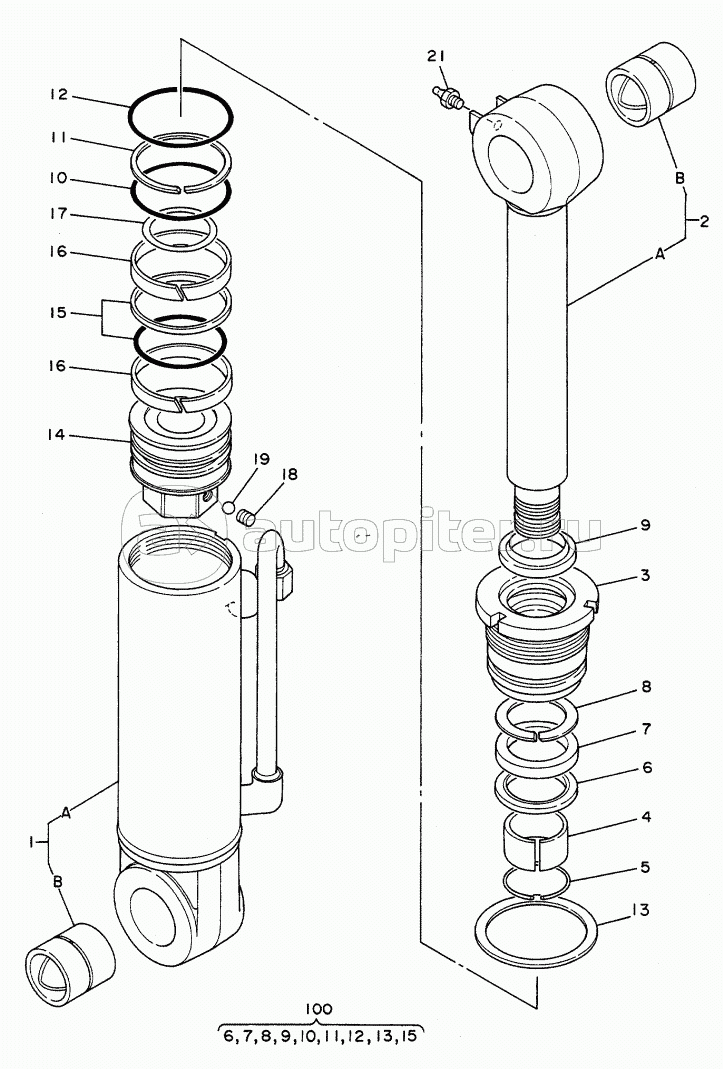 12
11
10
17
16
15
16
14
19
18
A
1
B
21
B
2
A
9
3
8
7
6
4
5
13
autopiter.ru
100
6, 7, 8, 9, 10, 11, 12, 13, 15