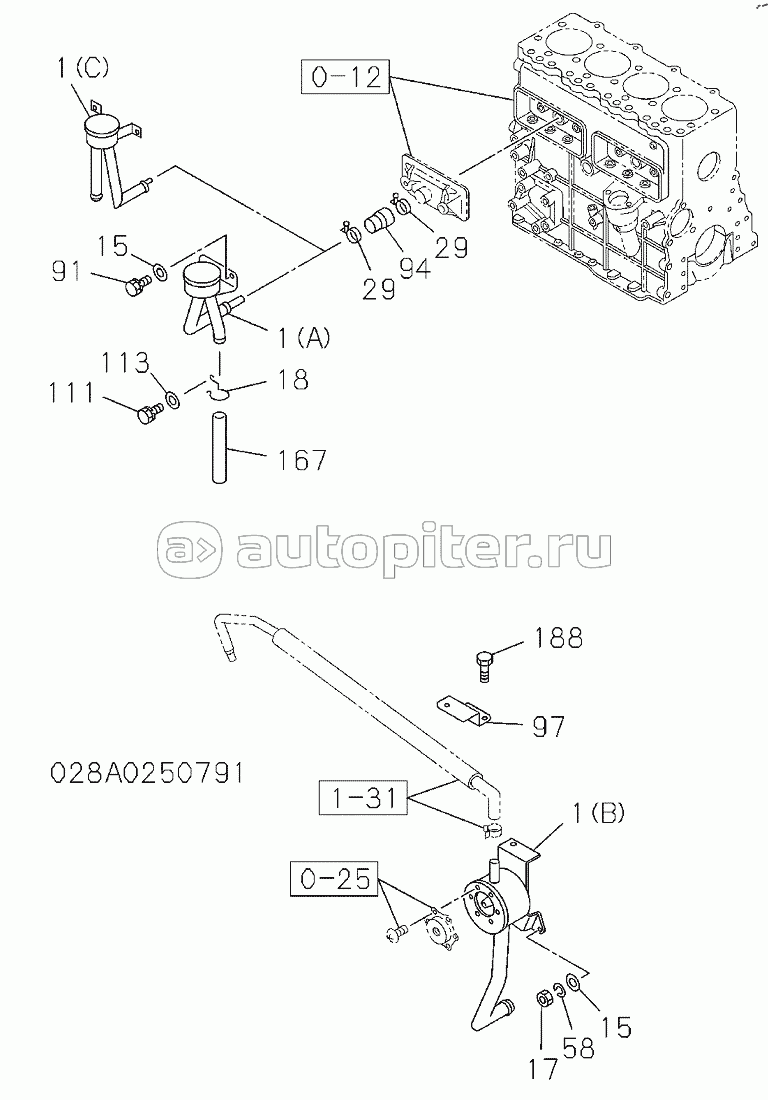 1(C)

0-12

15

91

29

94

29

1(A)

113

111

18

167

autopiter.ru

188

97

028A0250791

1-31

1(B)

0-25

15

58

17