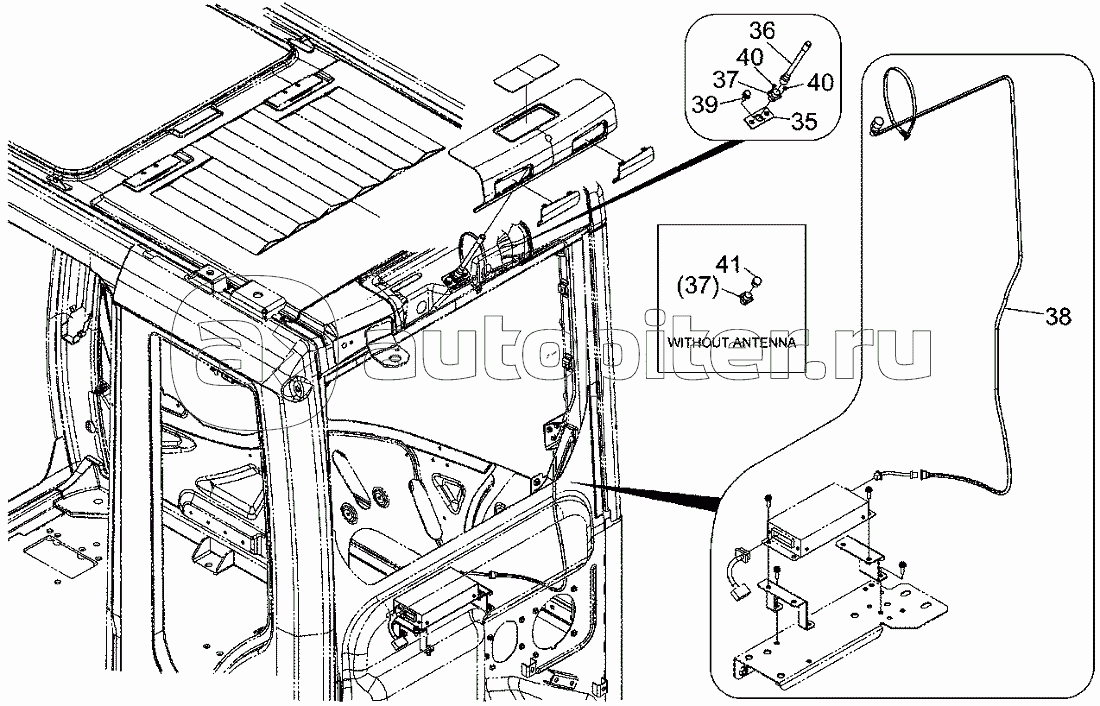 36
40
37
40
39
35
41
(37)
WITHOUT ANTENNA
38
autopiter.ru