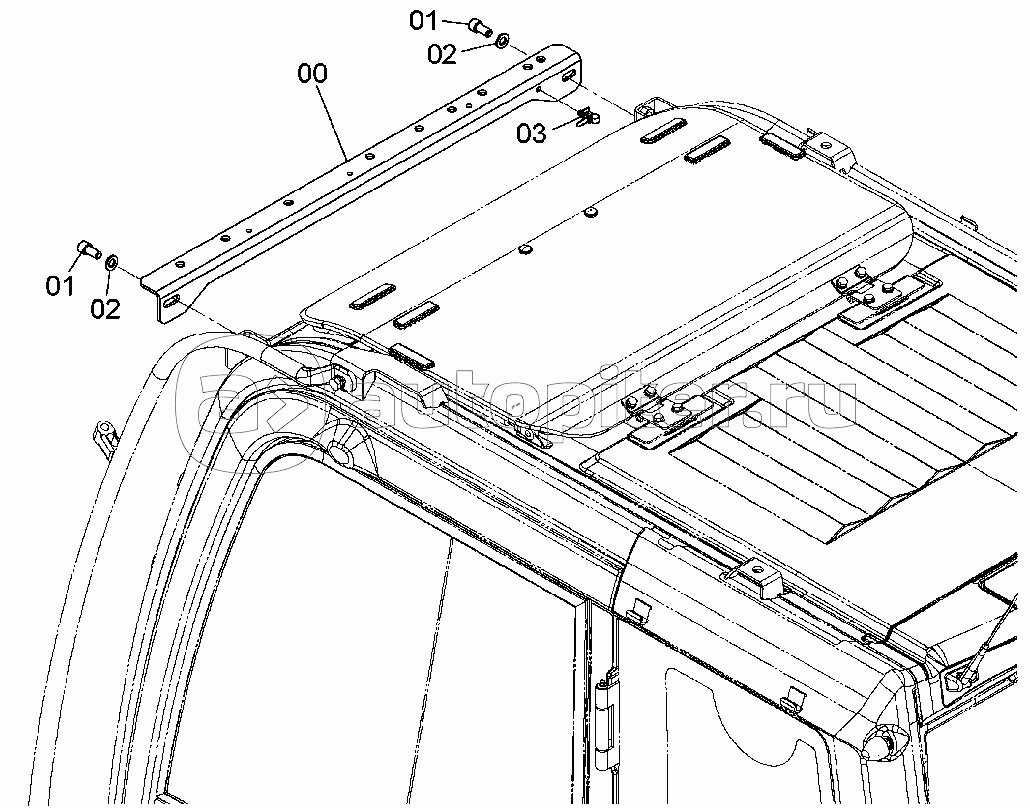 01
02
00
03
01
02
autopiter.ru