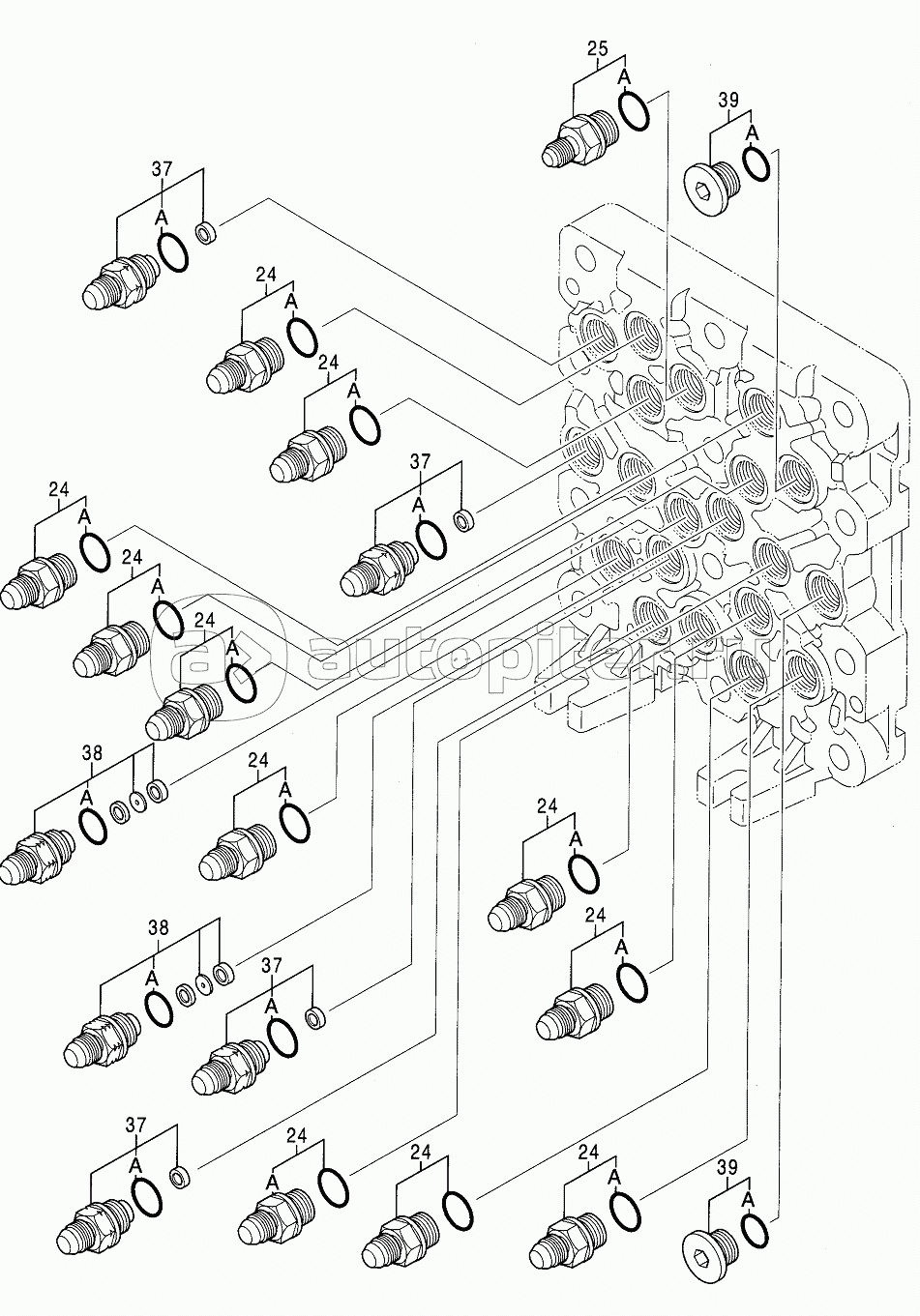 25
A
39
A
37
A
24
A
24
A
37
A
24
A
24
A
24
A
autopiter.ru
38
A
24
A
24
A
24
A
38
A
37
A
37
A
24
A
24
A
24
A
39
A