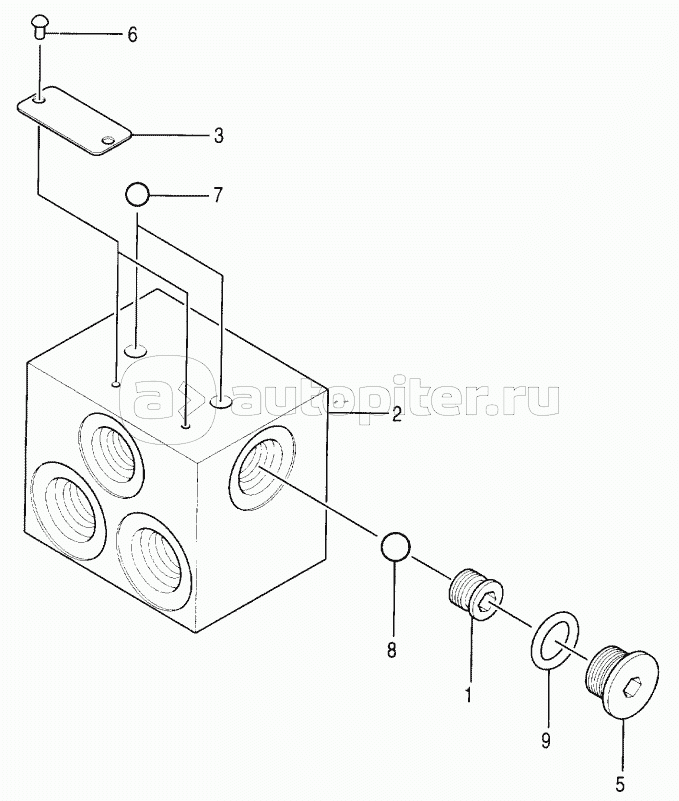 6
3
7
autopiter.ru
2
8
1
9
5