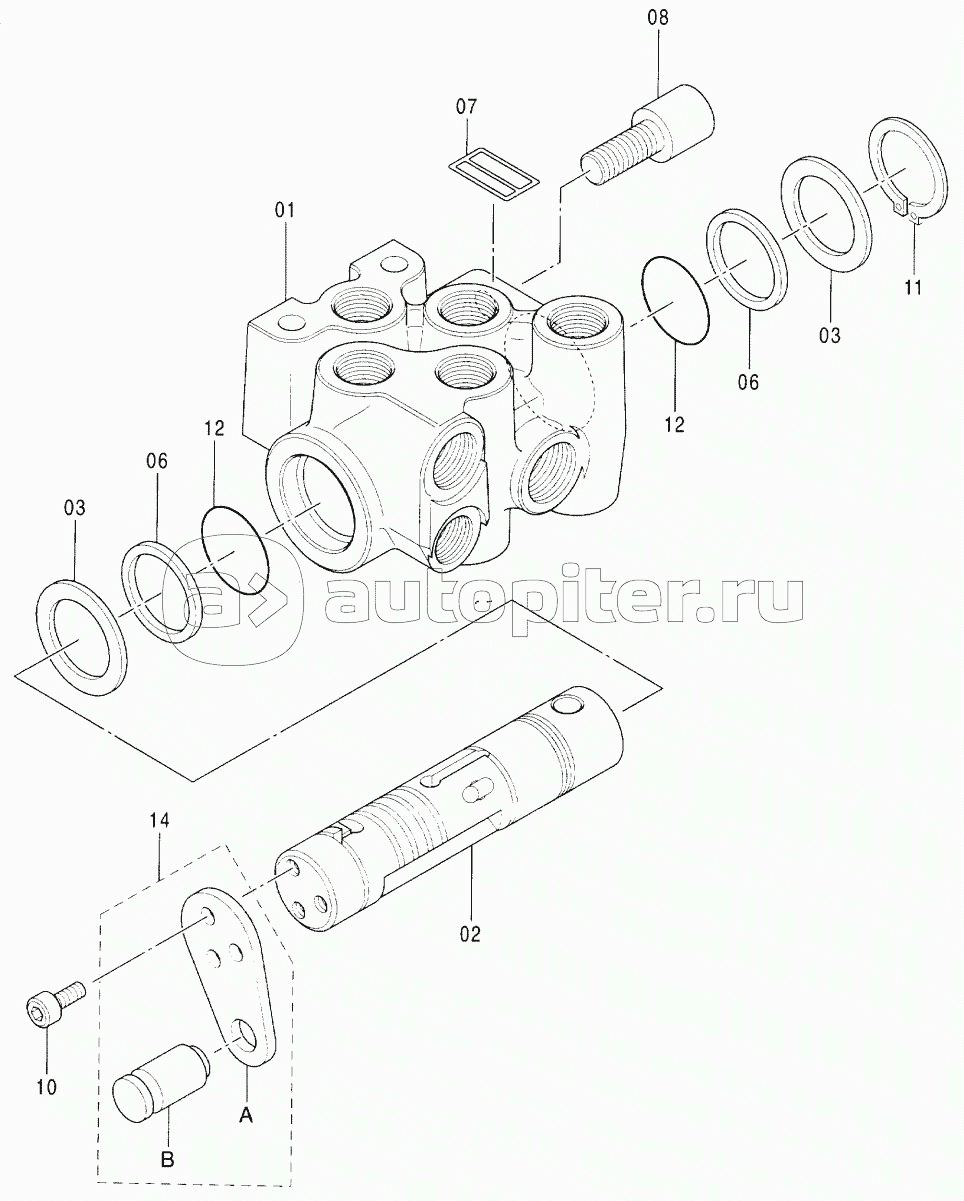 08
07
01
11
03
06
12
12
06
03
autopiter.ru
14
02
10
A
B