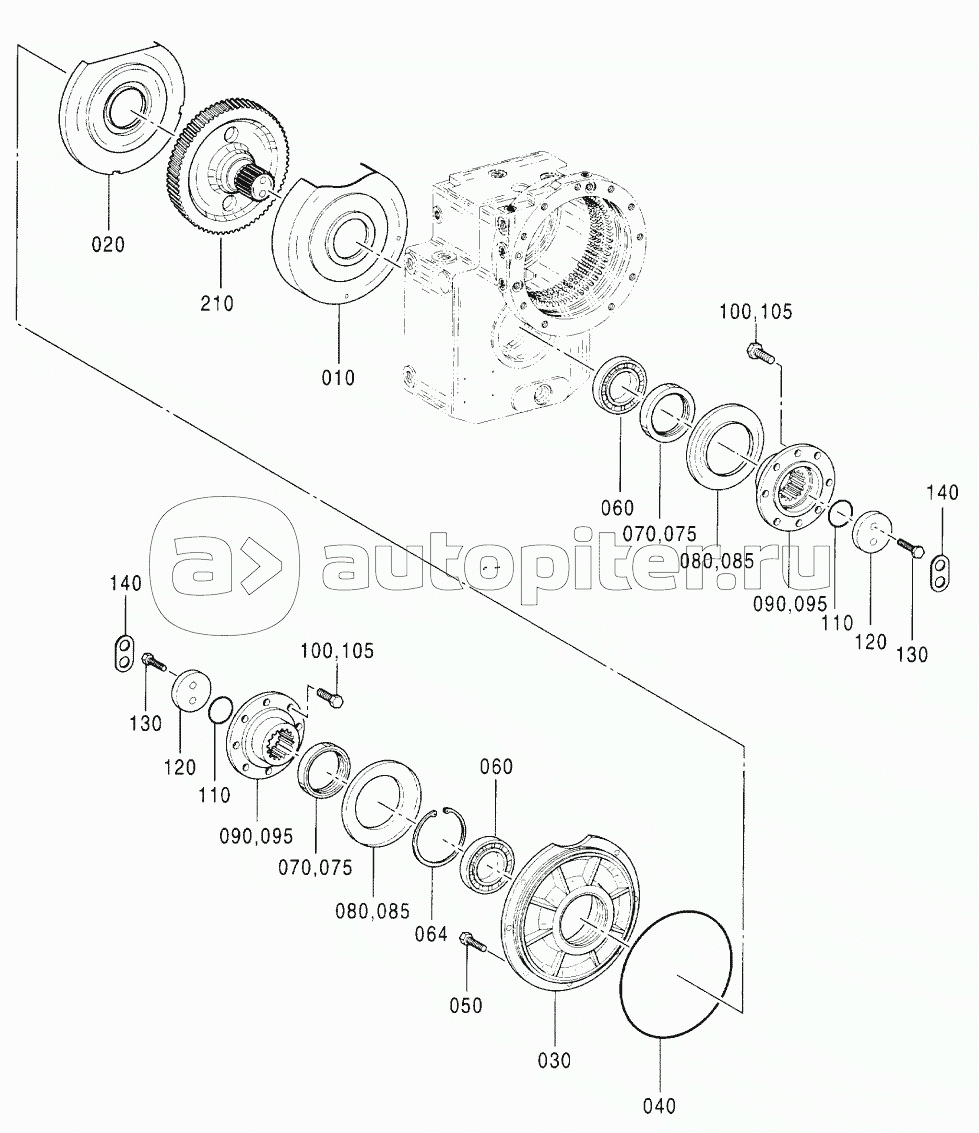 020
210
010
100,105
060
070,075
080,085
090,095
110
120
130
140
autopiter.ru
140
130
120
110
100,105
090,095
070,075
080,085
064
060
050
030
040