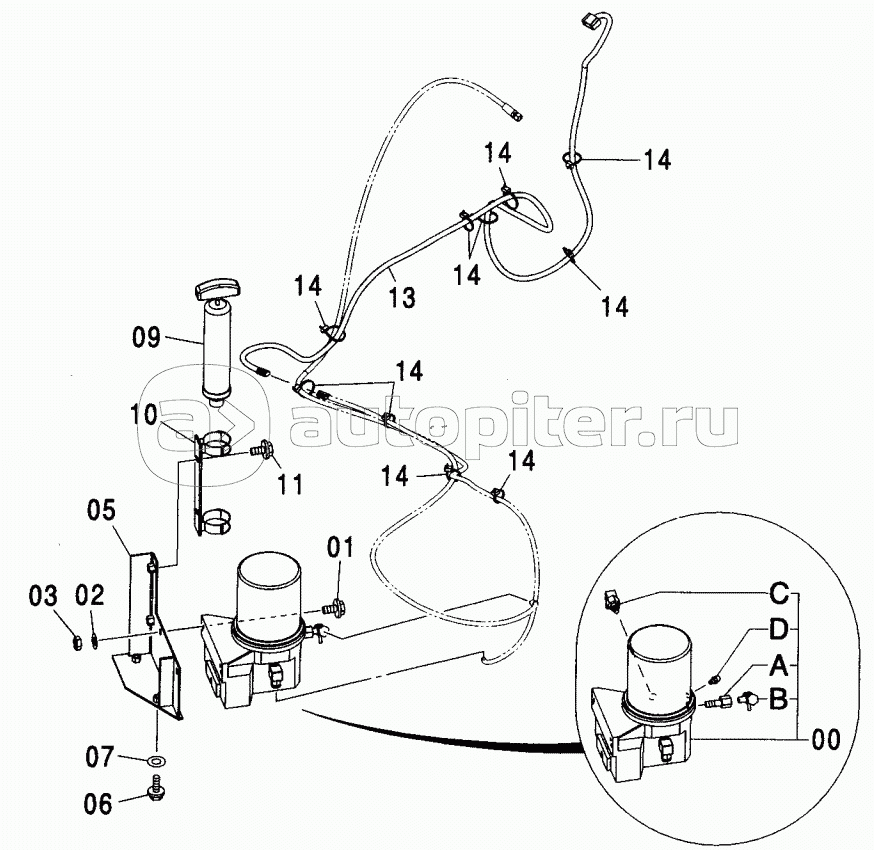 14
14
14
14
14
13
09
14
10
autopiter.ru
11
14
14
05
01
03
02
C
D
A
B
00
07
06