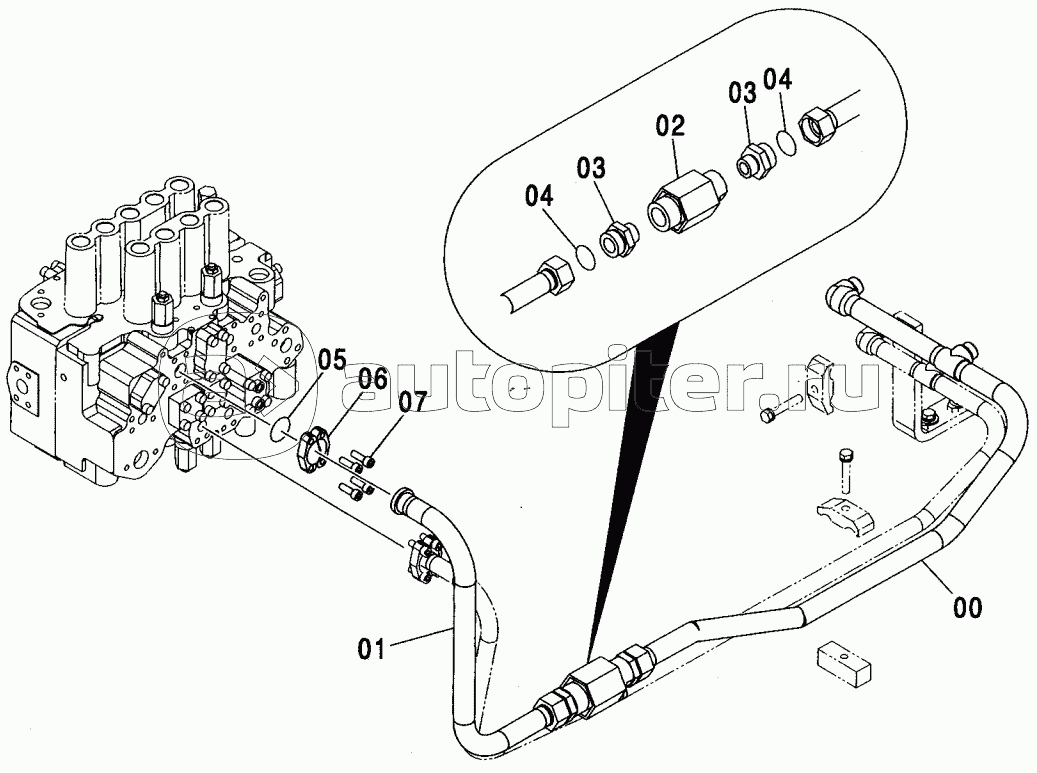 04
03
02
03
04
05
06
07
autopiter.ru
01
00