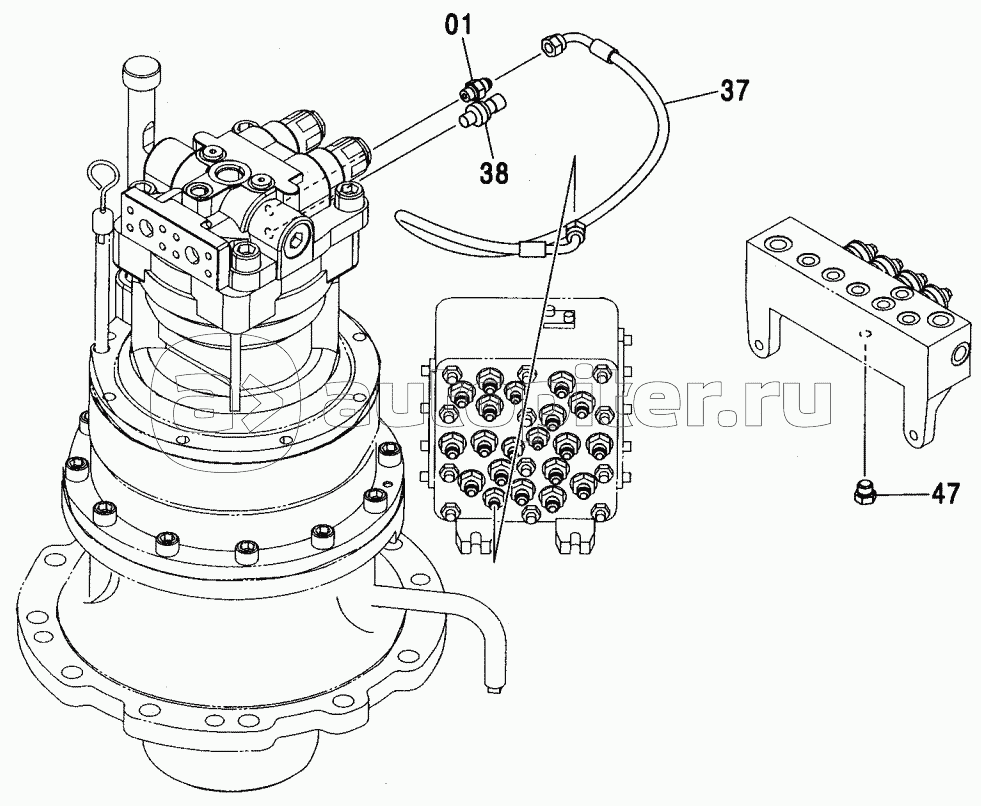 01
37
38
autopiter.ru
47