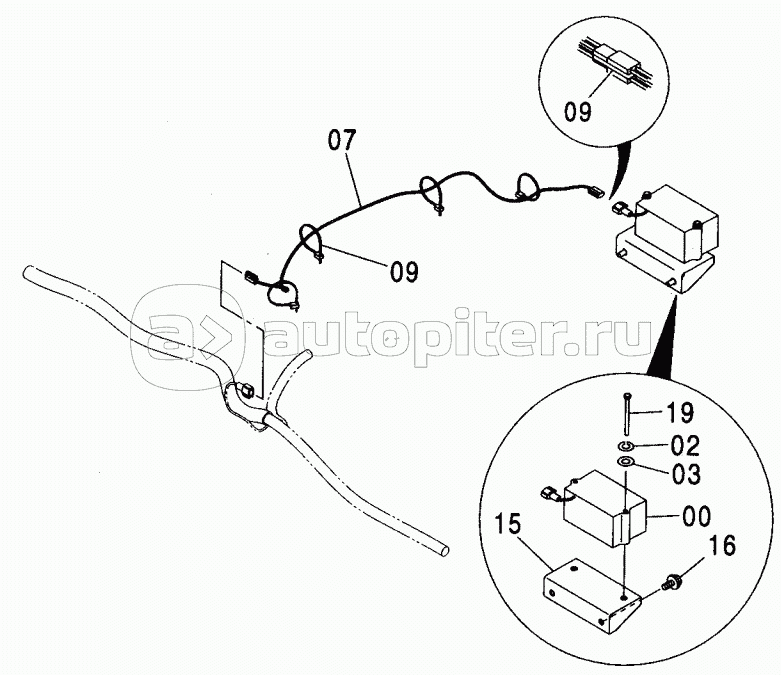 09

07

09

autopiter.ru

19

02

03

00

15

16