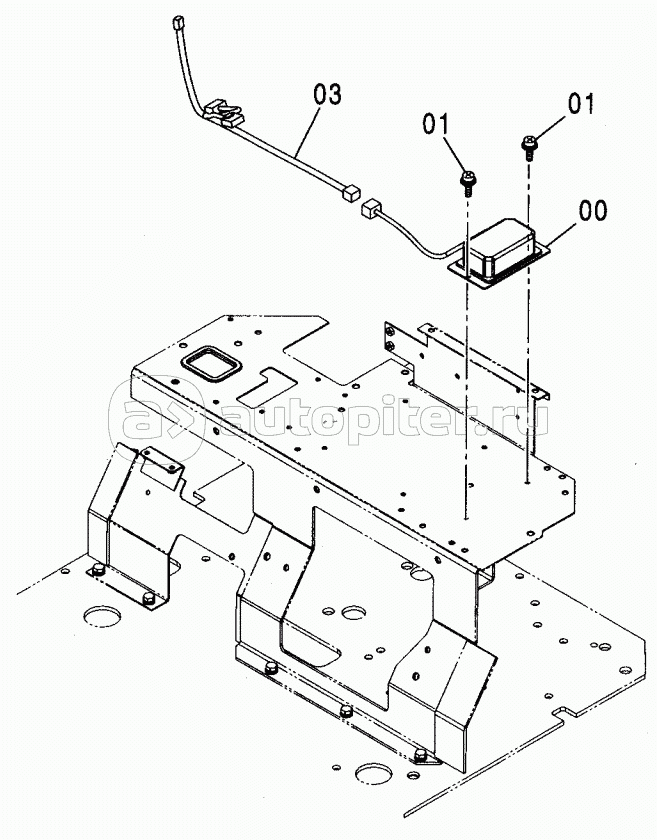 03
01
01
00
autopiter.ru