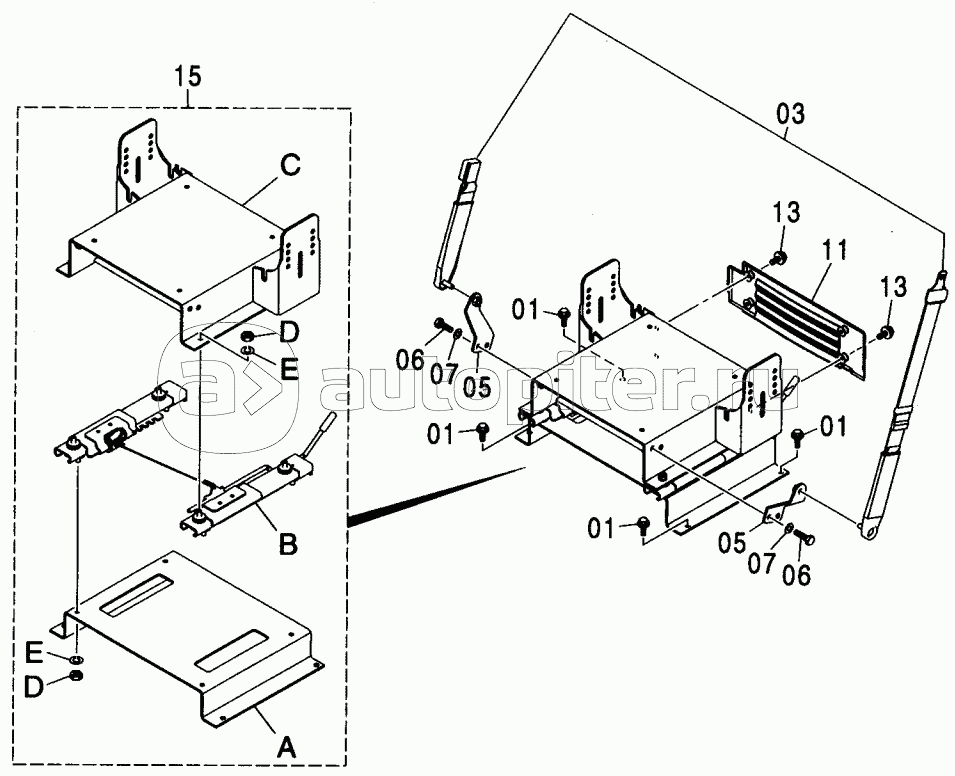 15
C
D
E
B
E
D
A
03
13
11
13
01
06
07
05
01
01
01
05
07
06
autopiter.ru