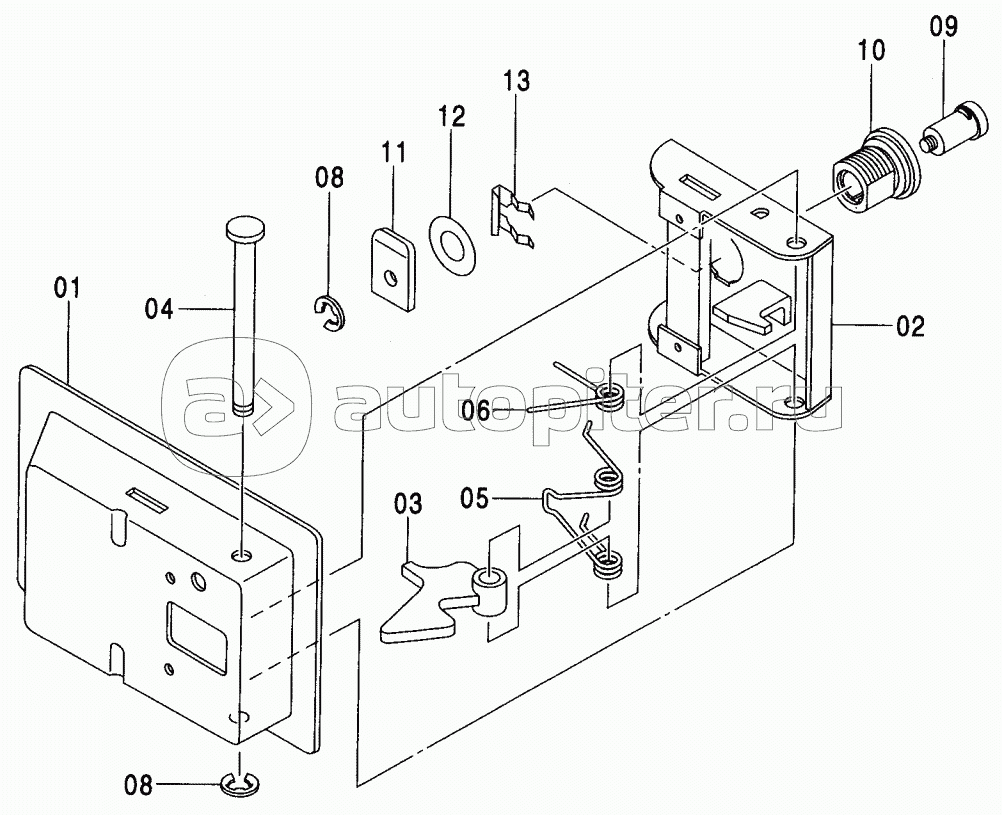 10
09
13
12
11
08
01
04
02
autopiter.ru
06
05
03
08