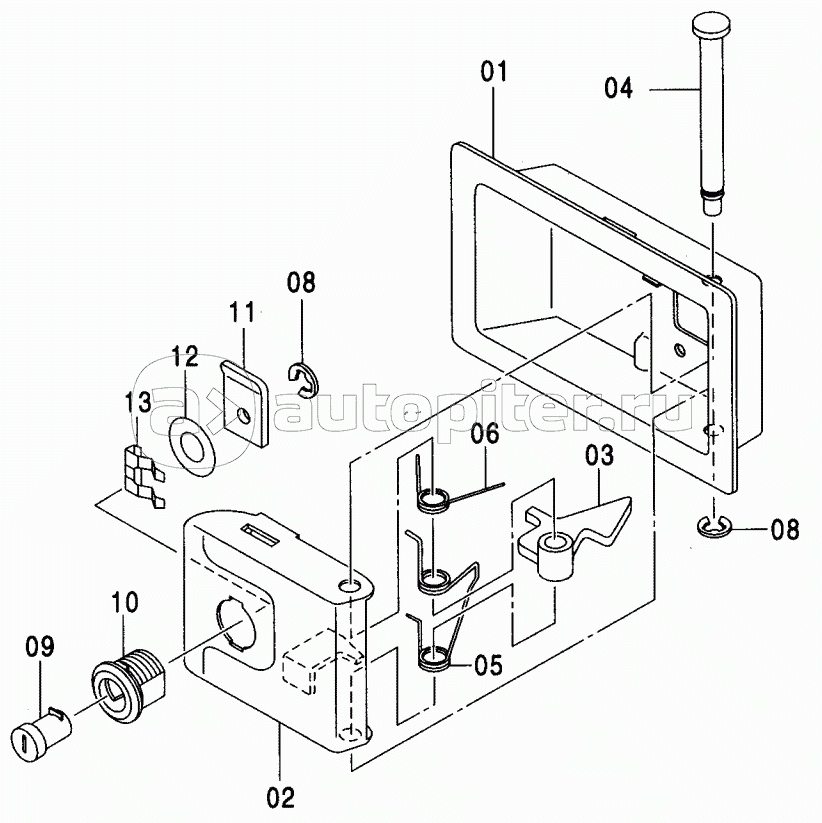 01
04
08
11
12
13
autopiter.ru
06
03
08
10
09
05
02