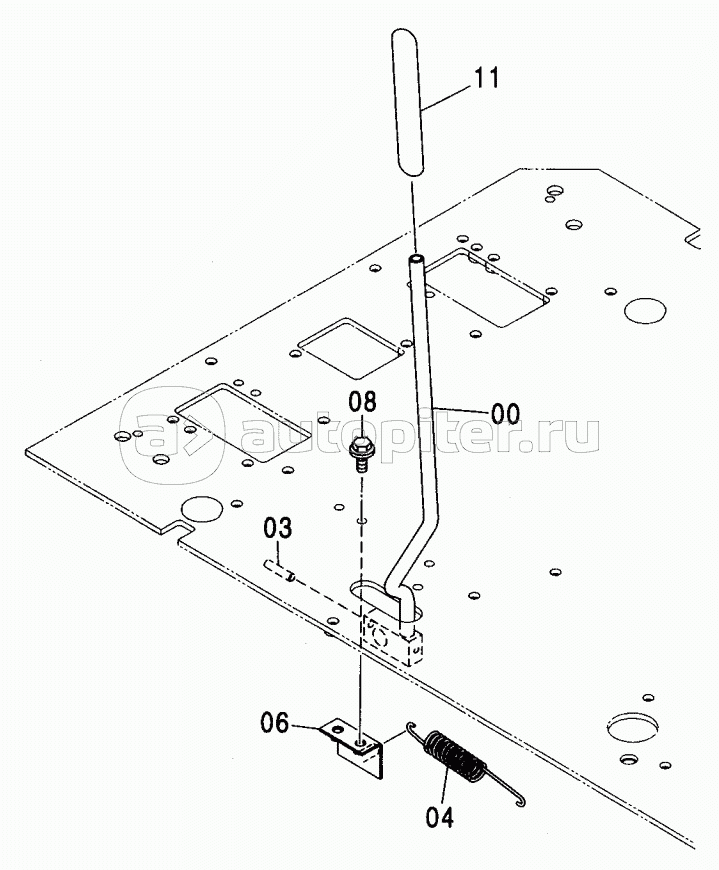 11
08
00
autopiter.ru
03
06
04