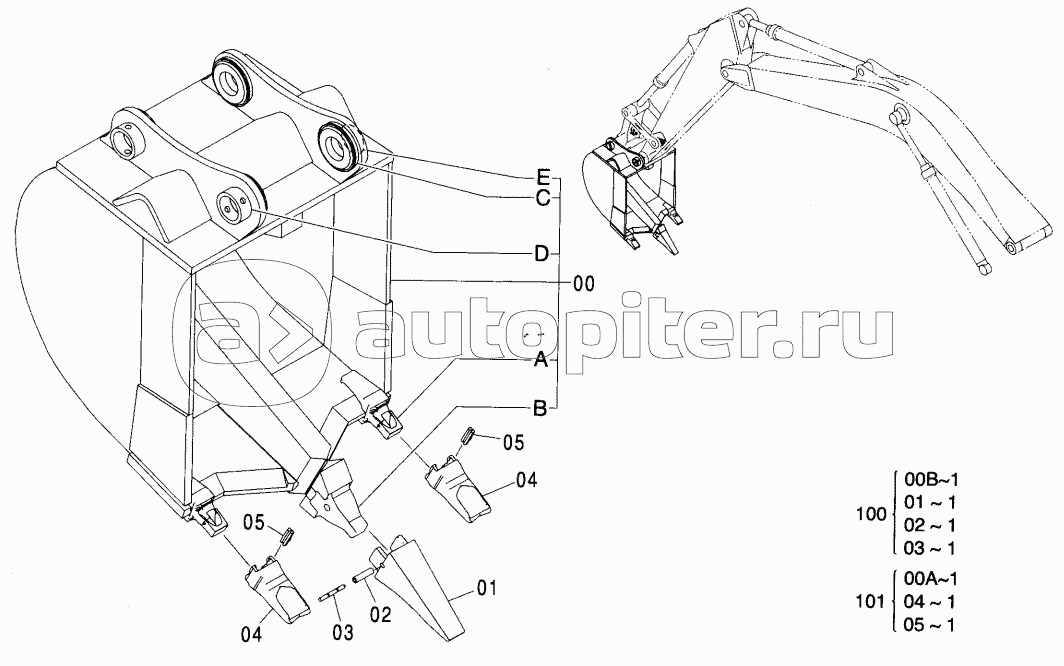 E
C
D
00
A
B
05
04
05
04
03
02
01
autopiter.ru
100 { 00B~1
01 ~ 1
02 ~ 1
03 ~ 1
101 { 00A~1
04 ~ 1
05 ~ 1