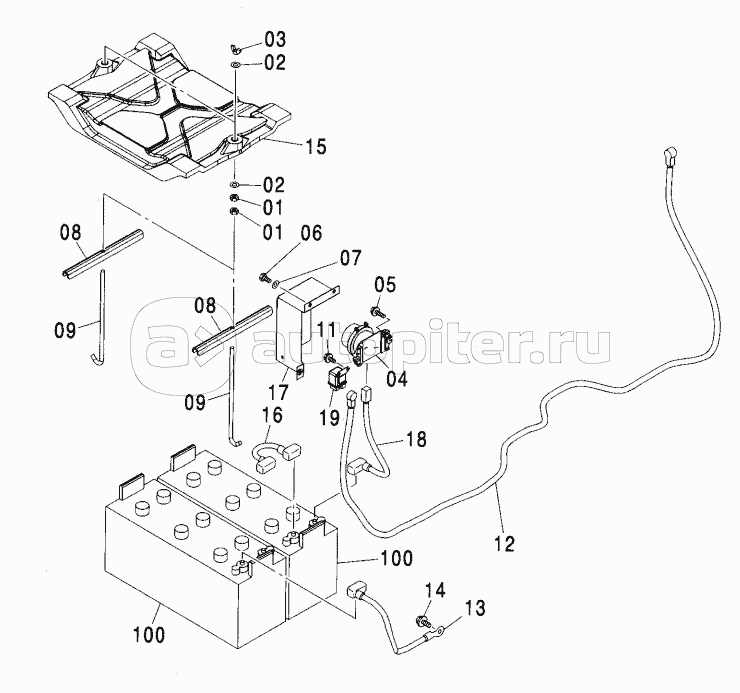 03
02
15
02
01
01
06
07
08
05
09
08
11
autopiter.ru
04
17
09
19
16
18
12
100
14
13
100