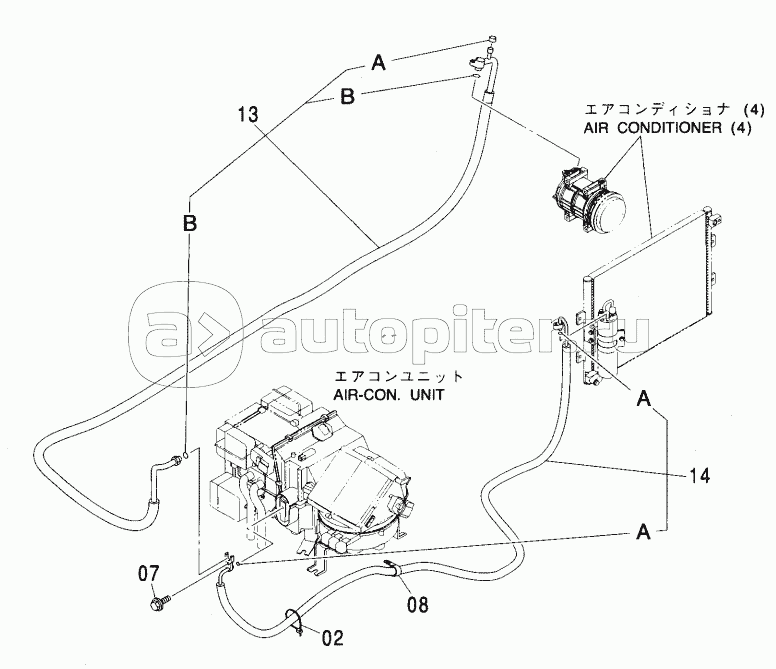 A
B
13
エアコンディショナ (4)
AIR CONDITIONER (4)
B
autopiter.ru
エアコンユニット
AIR-CON. UNIT
A
14
A
07
08
02