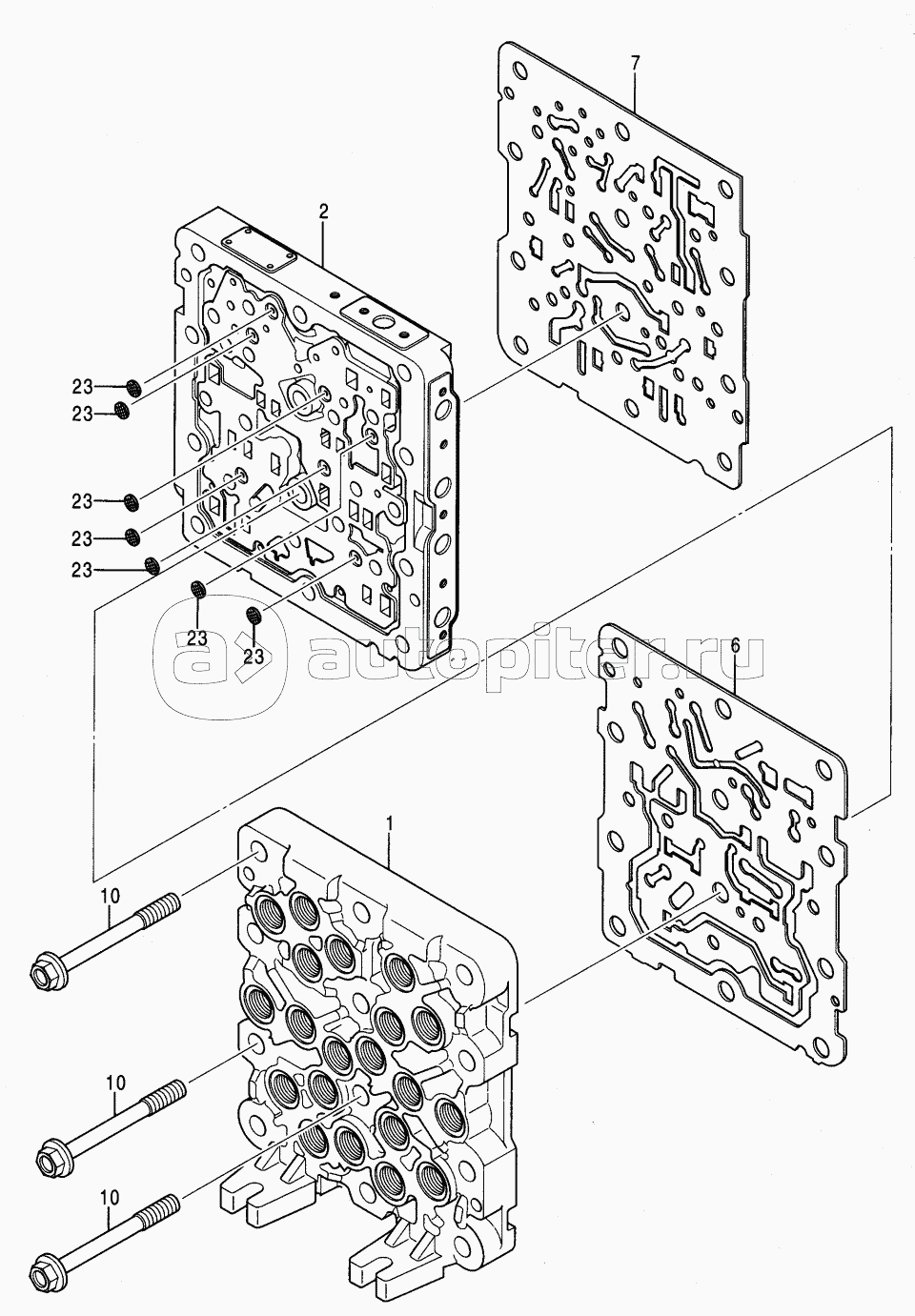 7
2
23
23
23
23
23
23
23
autopiter.ru
6
1
10
10
10