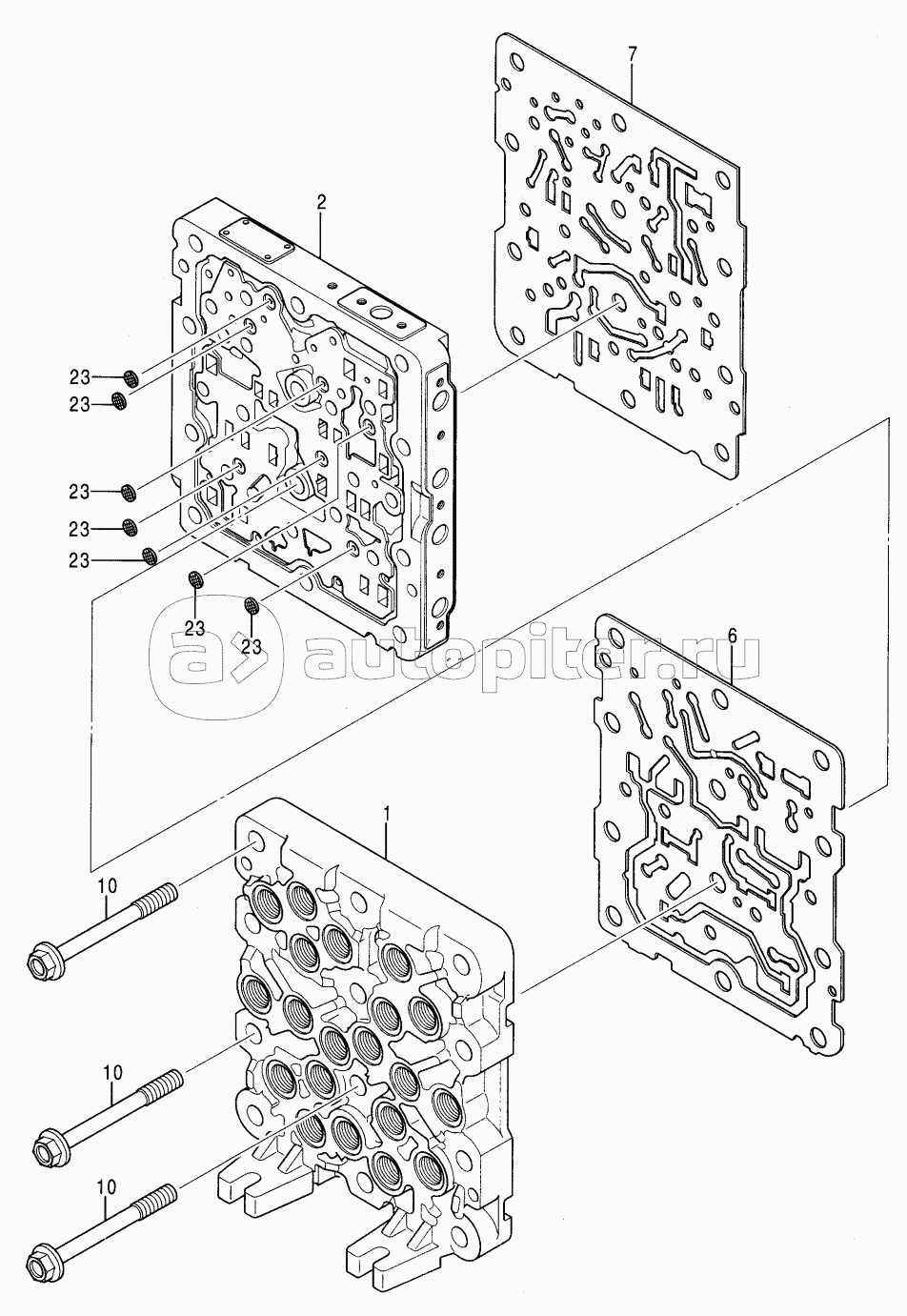 7
2
23
23
23
23
23
23
23
autopiter.ru
6
1
10
10
10