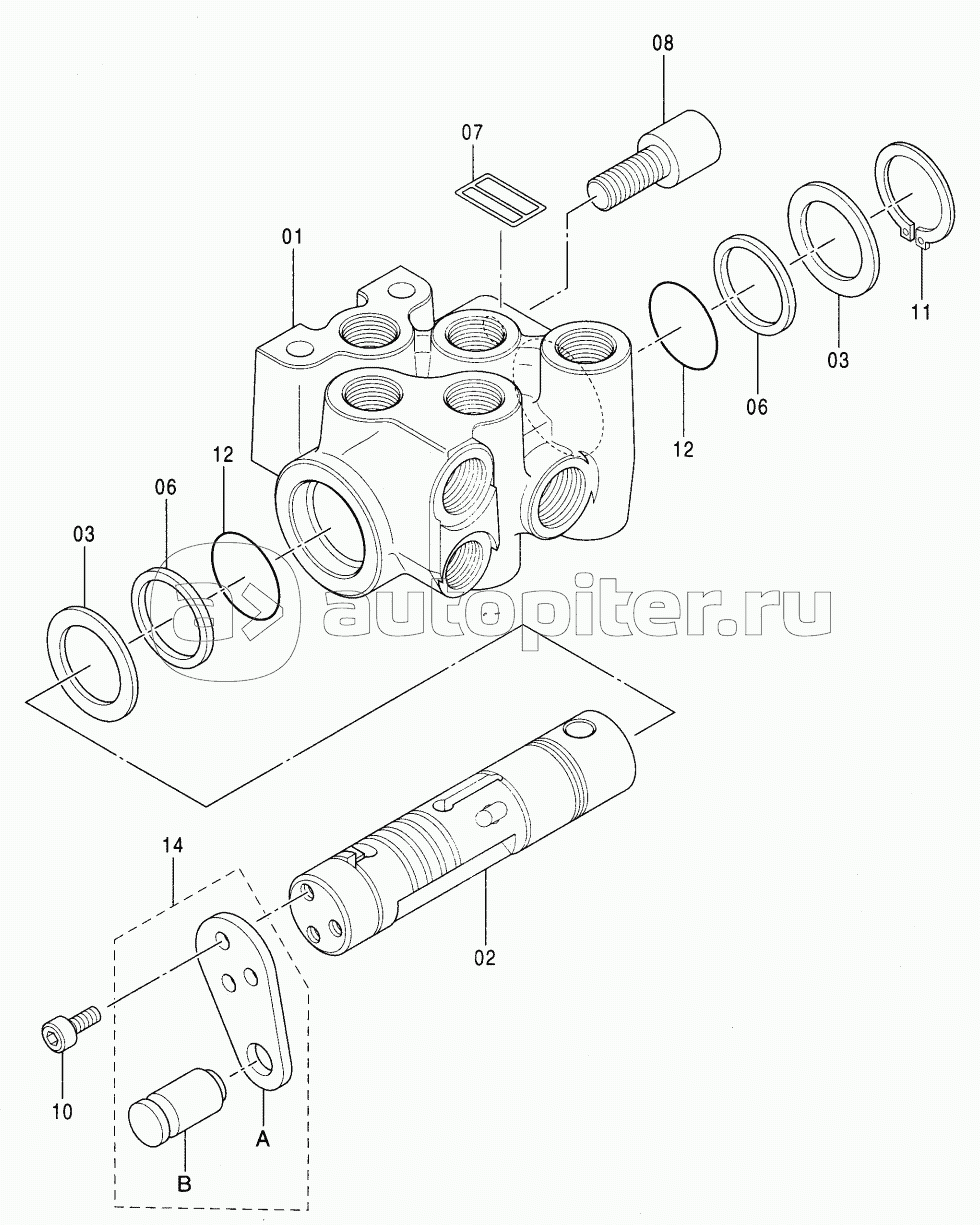 08
07
01
11
03
06
12
12
06
03
autopiter.ru
14
02
10
A
B