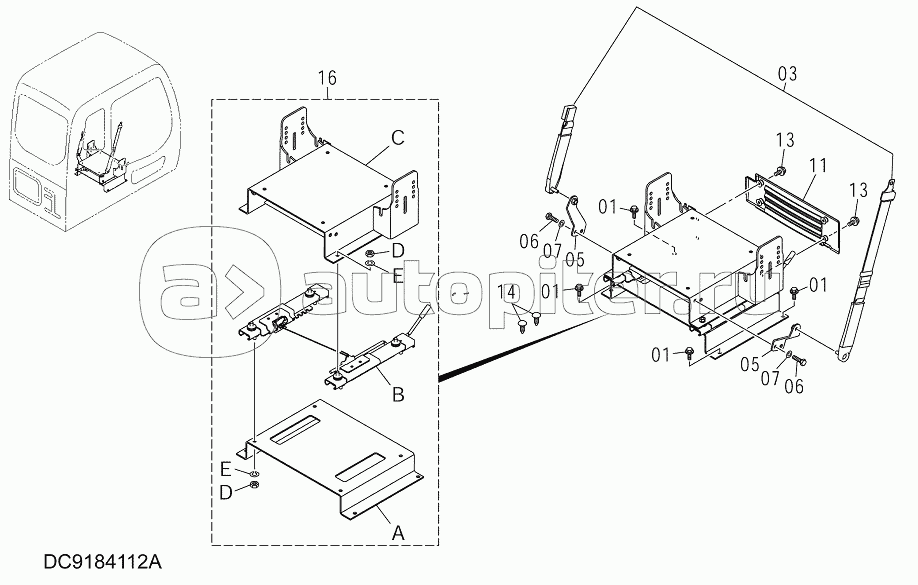 16
C
D
E
B
E
D
A
03
13
11
13
01
06
07
05
14
01
01
01
05
07
06
autopiter.ru
DC9184112A