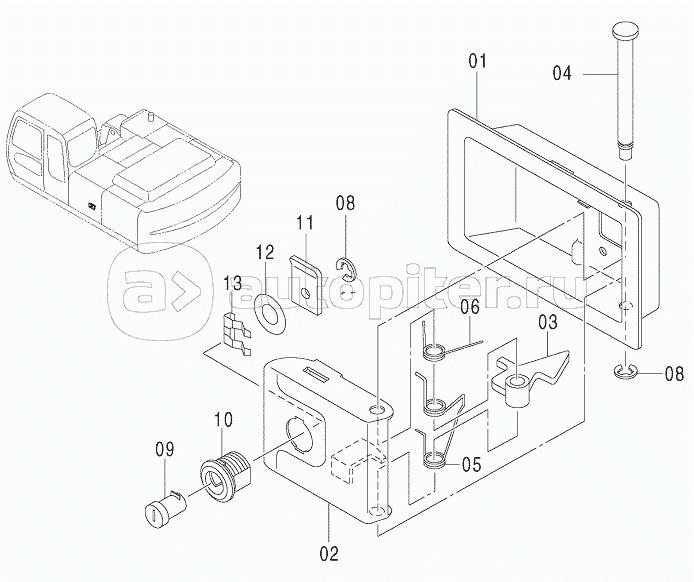 01
04
08
11
12
13
autopiter.ru
06
03
08
10
09
05
02