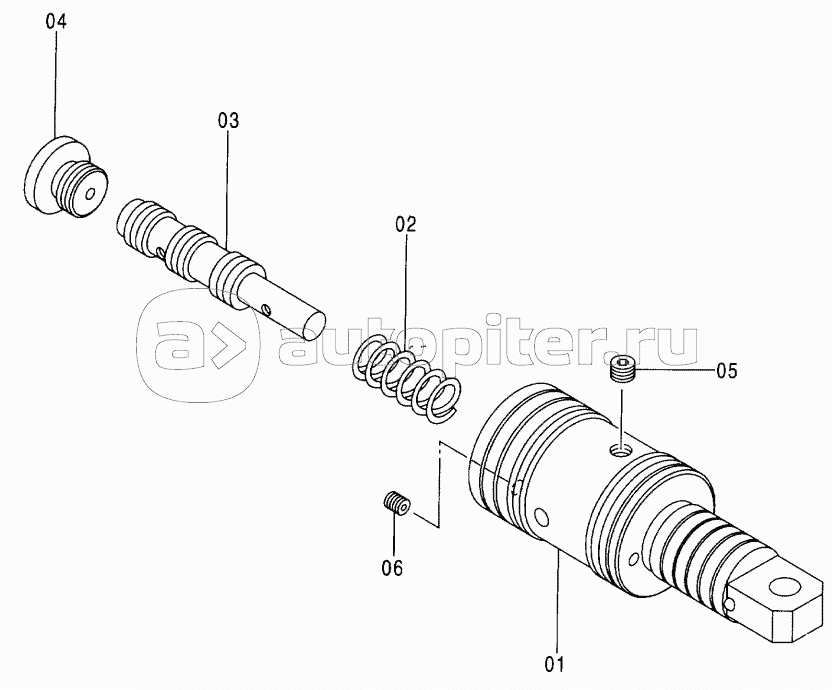 04

03

02

autopiter.ru

05

06

01