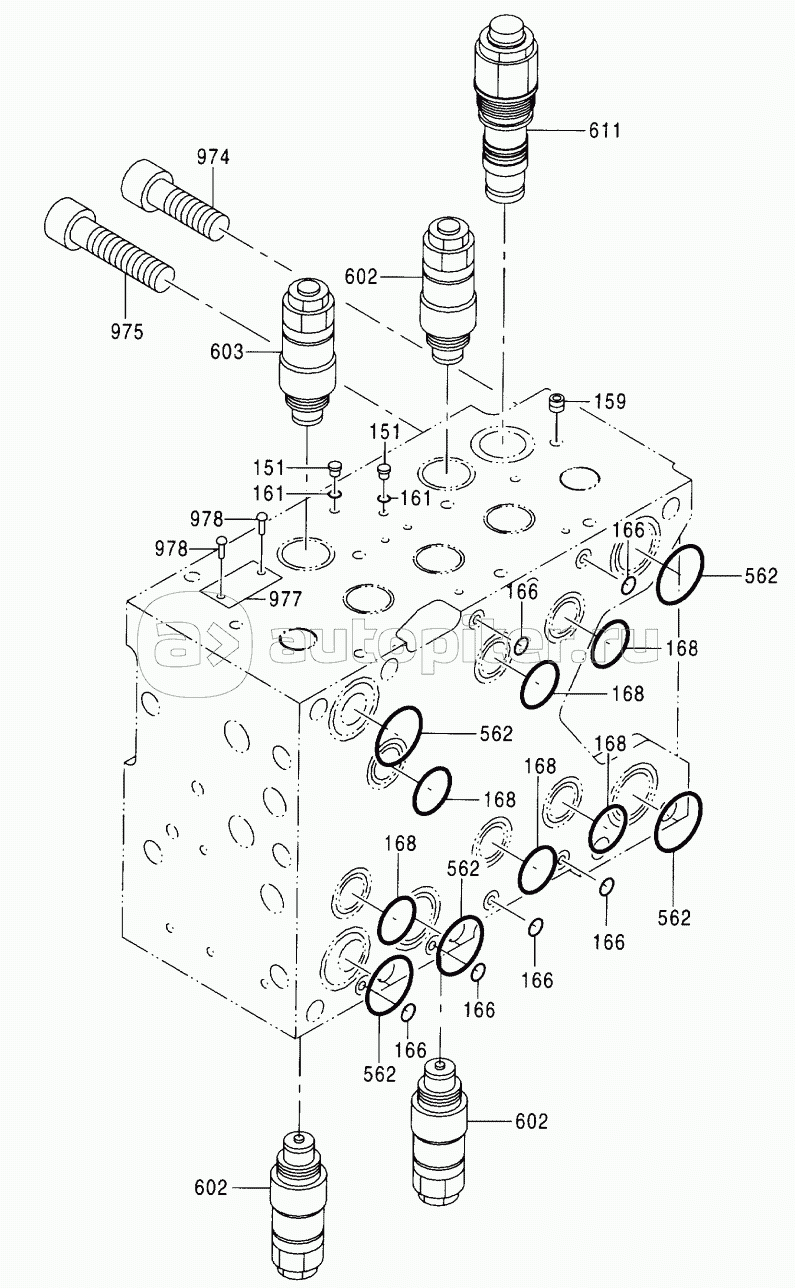 611
974
602
975
603
159
151
151
161
161
978
978
977
166
562
166
168
168
562
168
168
168
168
562
562
166
166
166
562
166
602
602
autopiter.ru