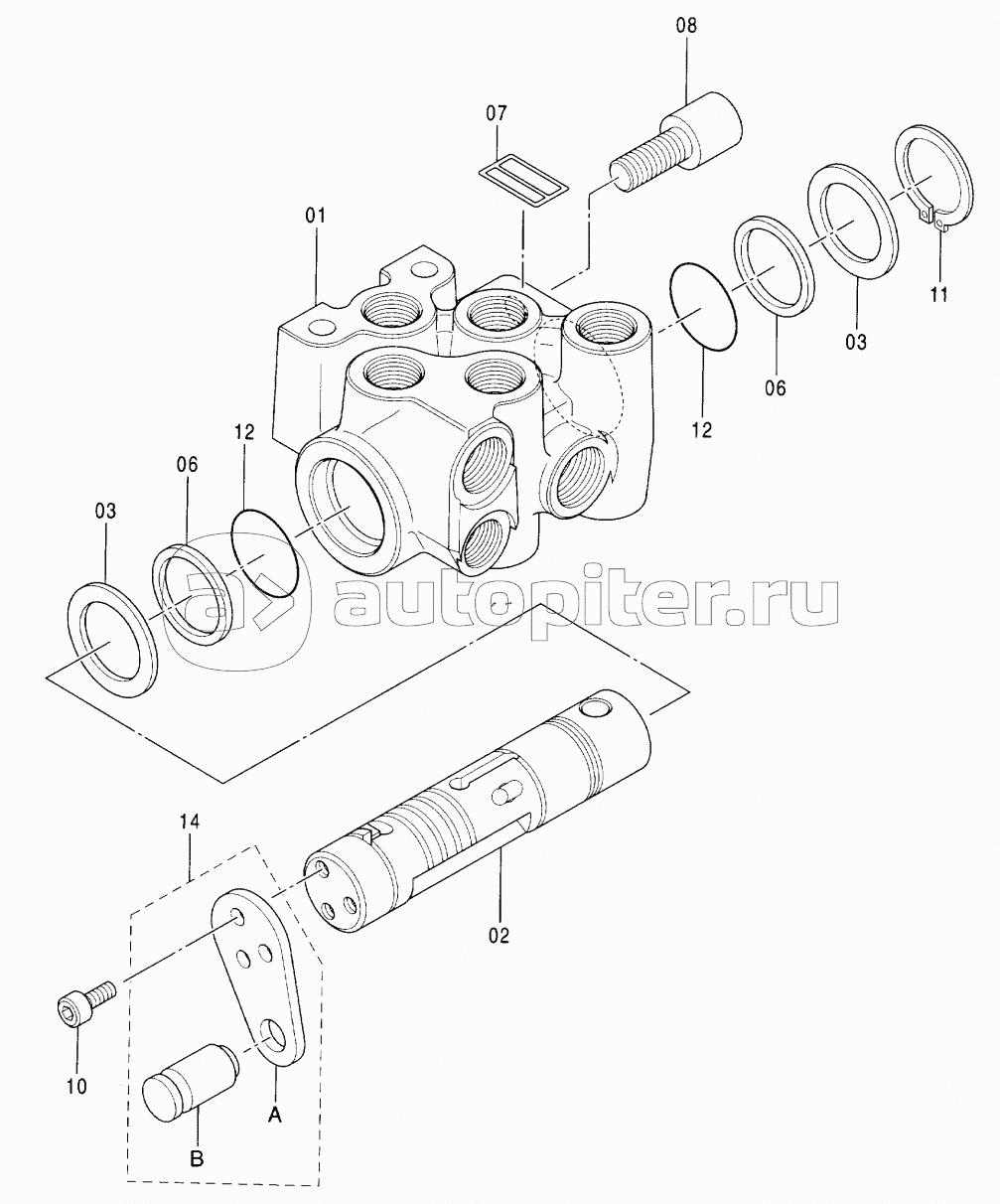 08
07
01
11
03
06
12
12
06
03
autopiter.ru
14
02
10
A
B