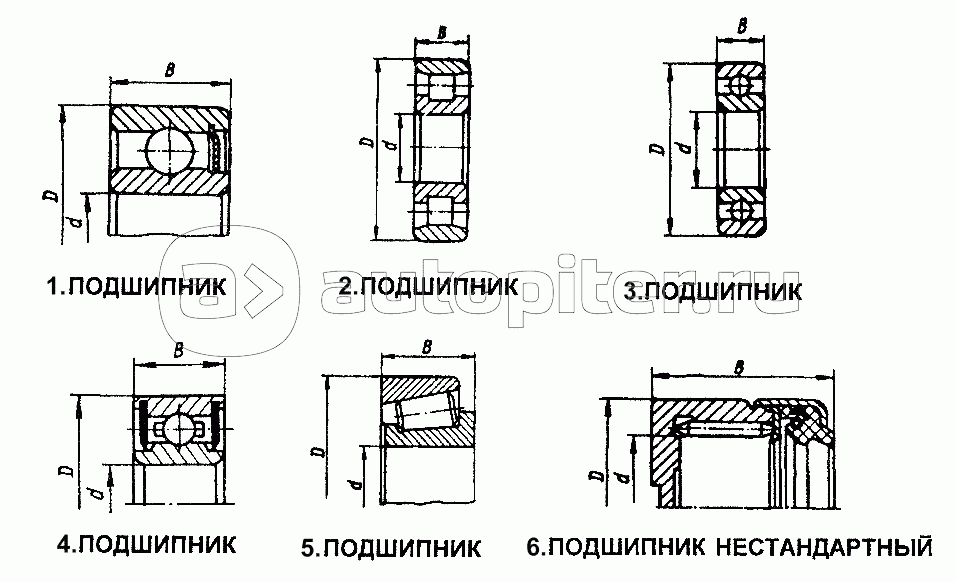 B
D
d
1.ПОДШИПНИК

B
D
d
2.ПОДШИПНИК

B
D
d
3.ПОДШИПНИК

autopiter.ru

B
D
d
4.ПОДШИПНИК

B
D
d
5.ПОДШИПНИК

B
D
d
6.ПОДШИПНИК НЕСТАНДАРТНЫЙ