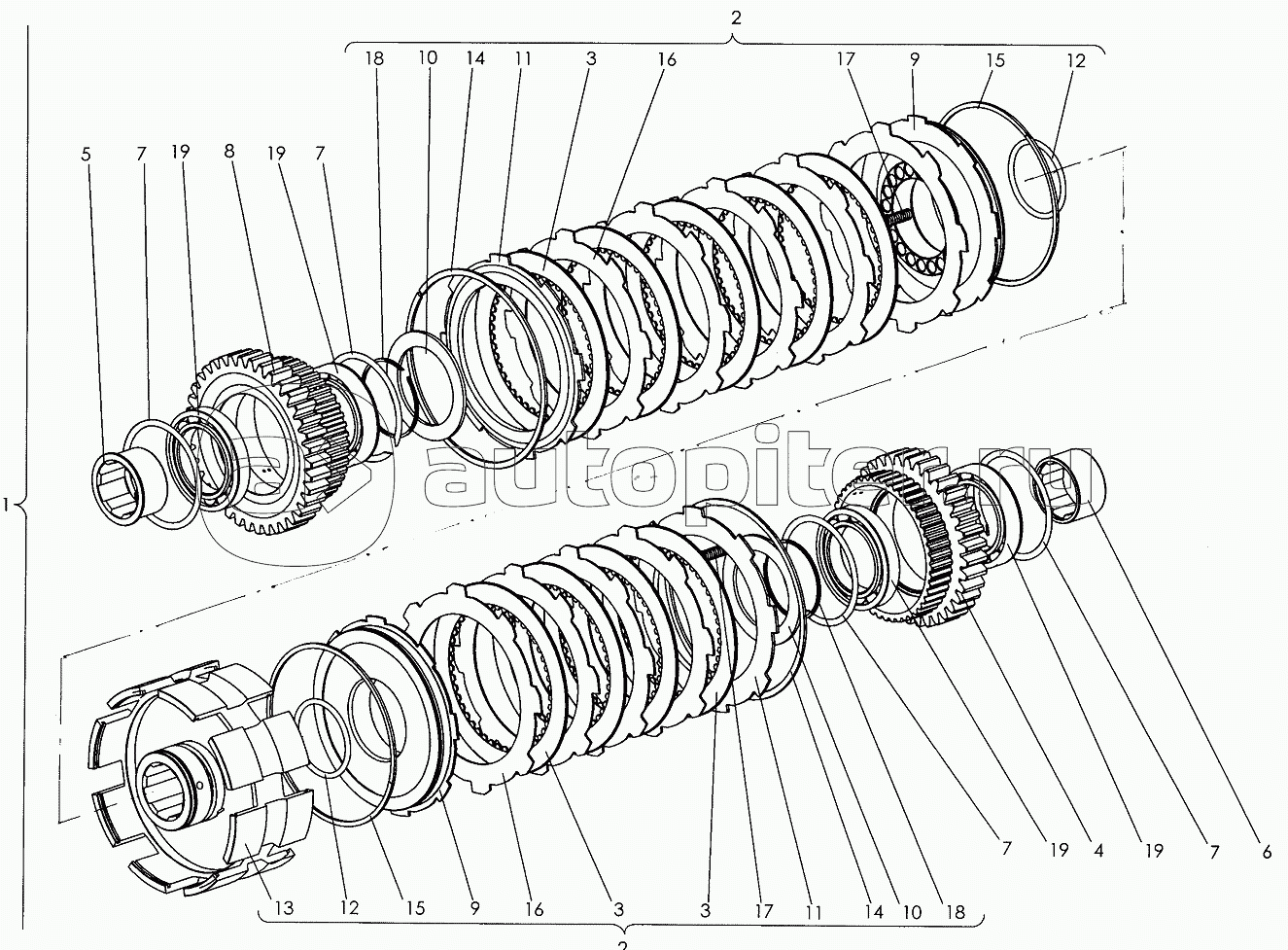 2
18 10 14 11 3 16 17 9 15 12
5 7 19 8 19 7
1
autopiter.ru
13 12 15 9 16 3 3 17 11 14 10 18 7 19 4 19 7 6
2