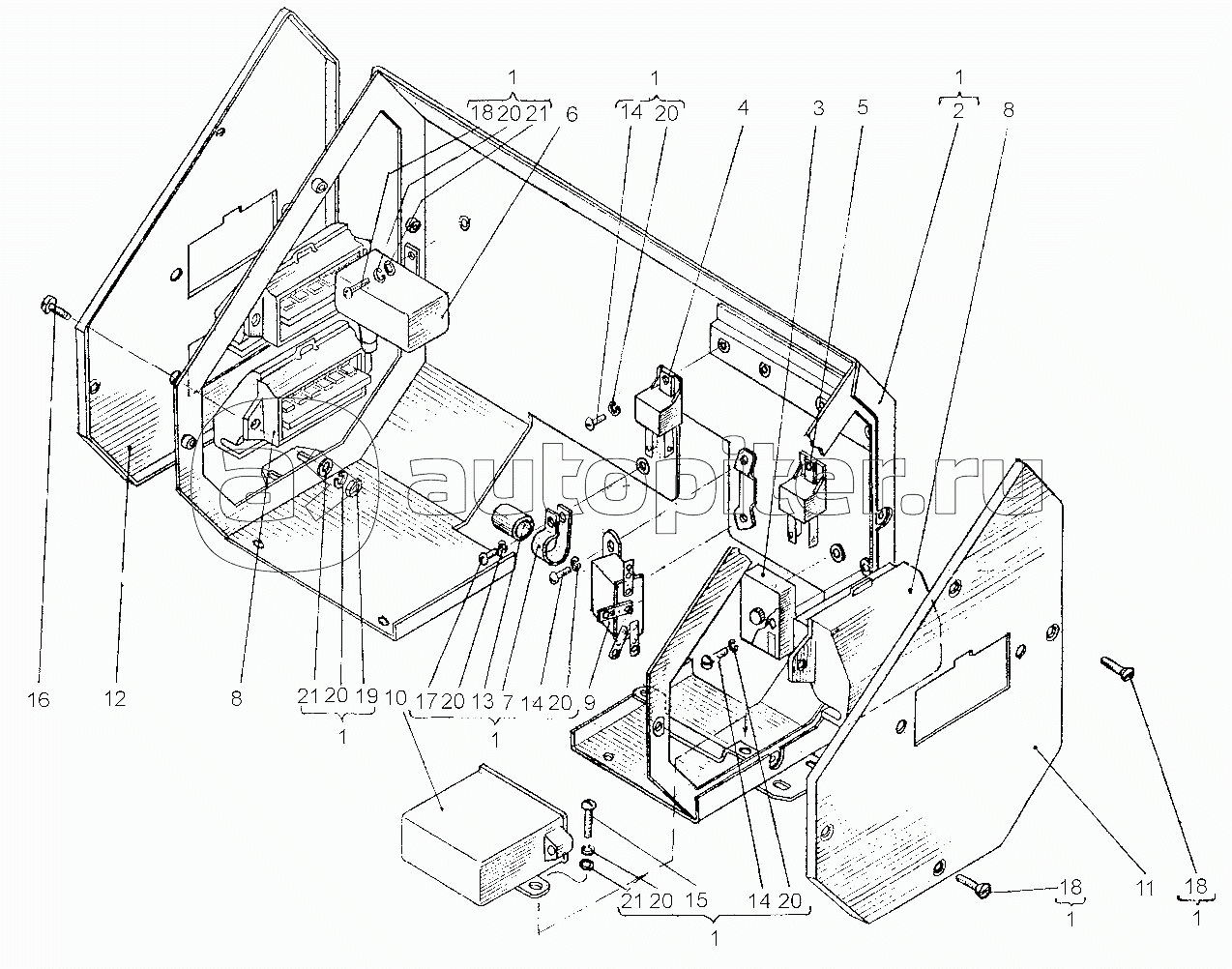 1
18 20 21
6
1
14 20
4
3
5
1
2
8
autopiter.ru
16
12
8
21 20 19
1
10
17 20 13 7 14 20 9
1
21 20 15
14 20
1
18
1
11
18
1