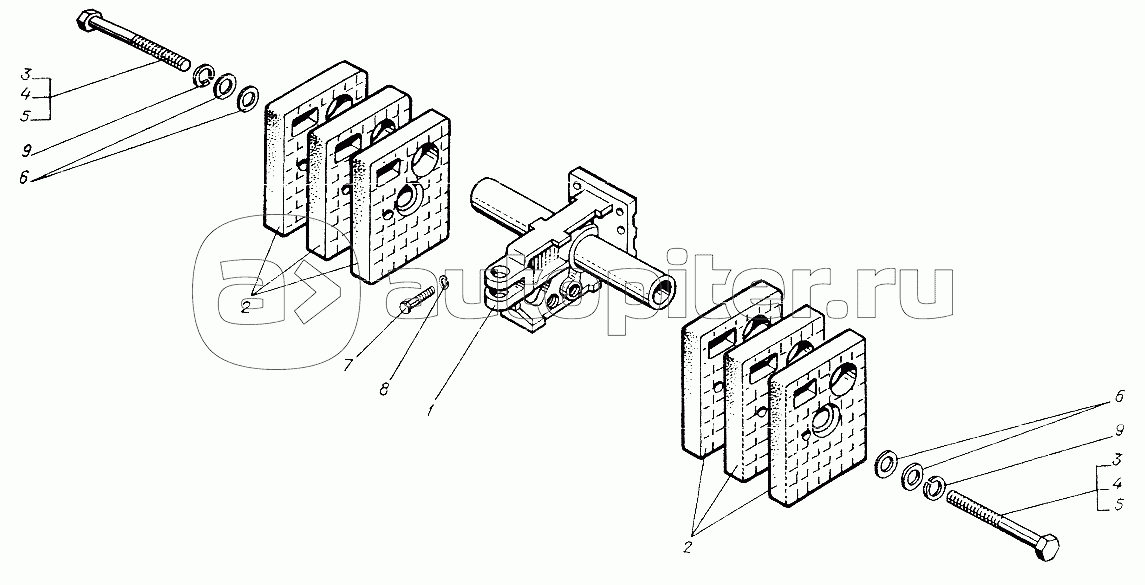 3
4
5
9
6
2
7
8
1
autopiter.ru
6
9
3
4
5
2