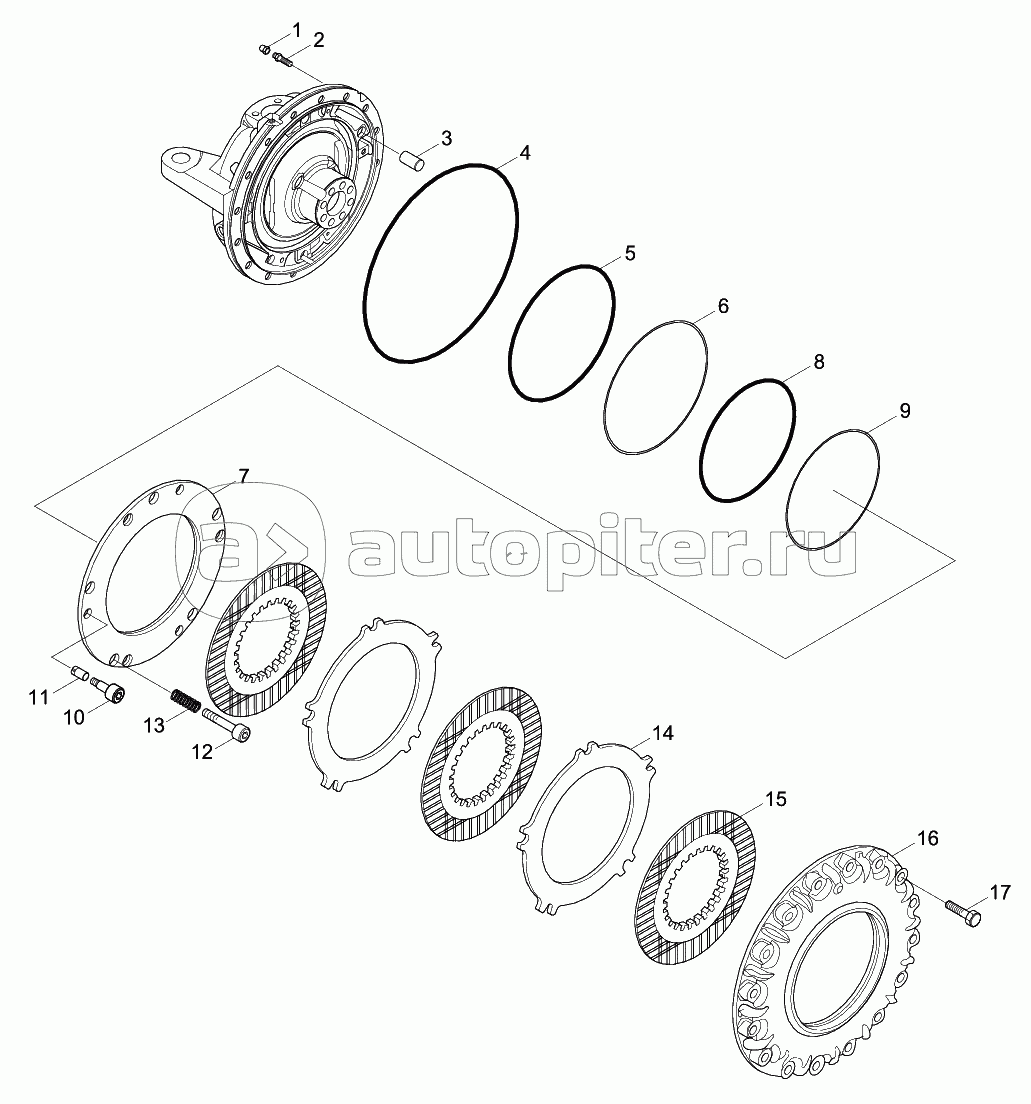 1
2
3
4
5
6
8
9
7
autopiter.ru
11
10
13
12
14
15
16
17