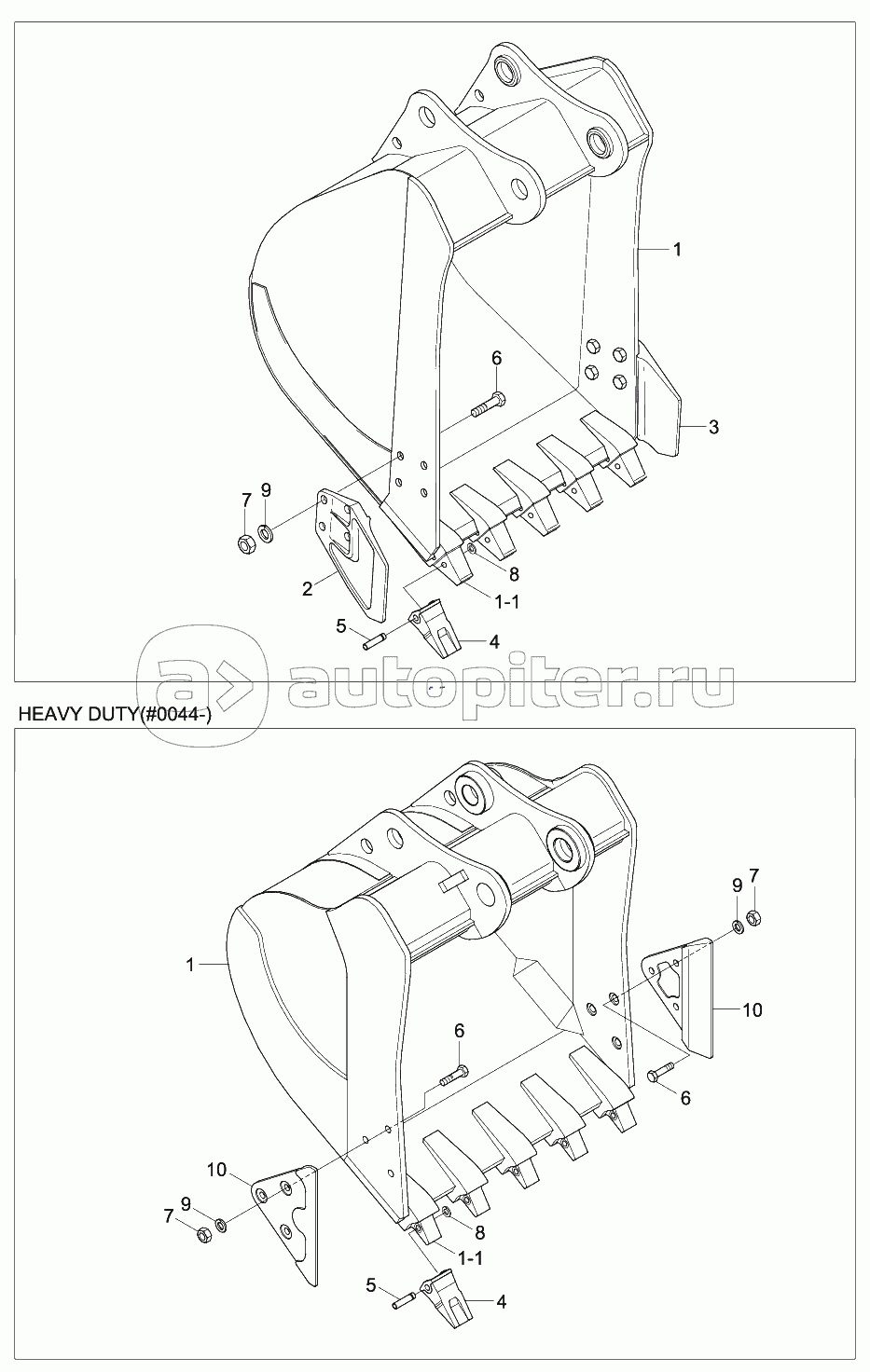 1
6
3
7
9
8
2
1-1
5
4
autopiter.ru
HEAVY DUTY(#0044-)
9
7
1
10
6
6
10
7
9
8
1-1
5
4