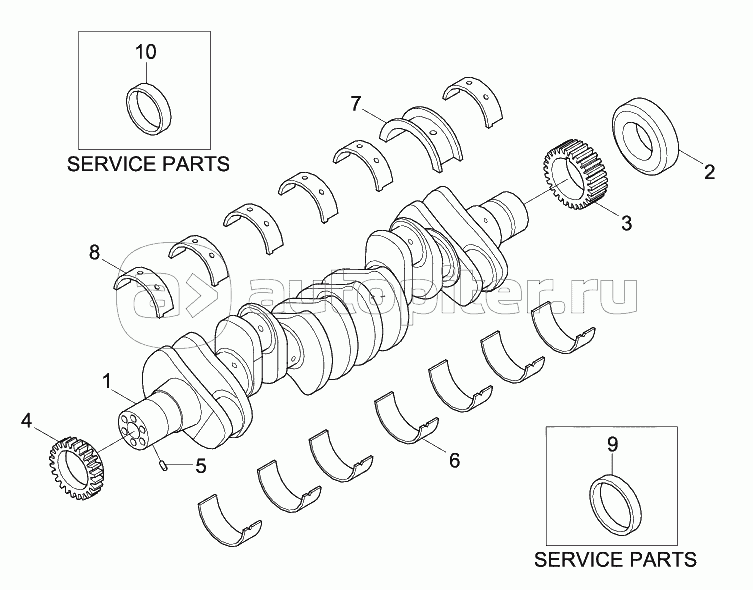 10

SERVICE PARTS

7

2

3

8

autopiter.ru

1

4

5

6

9

SERVICE PARTS