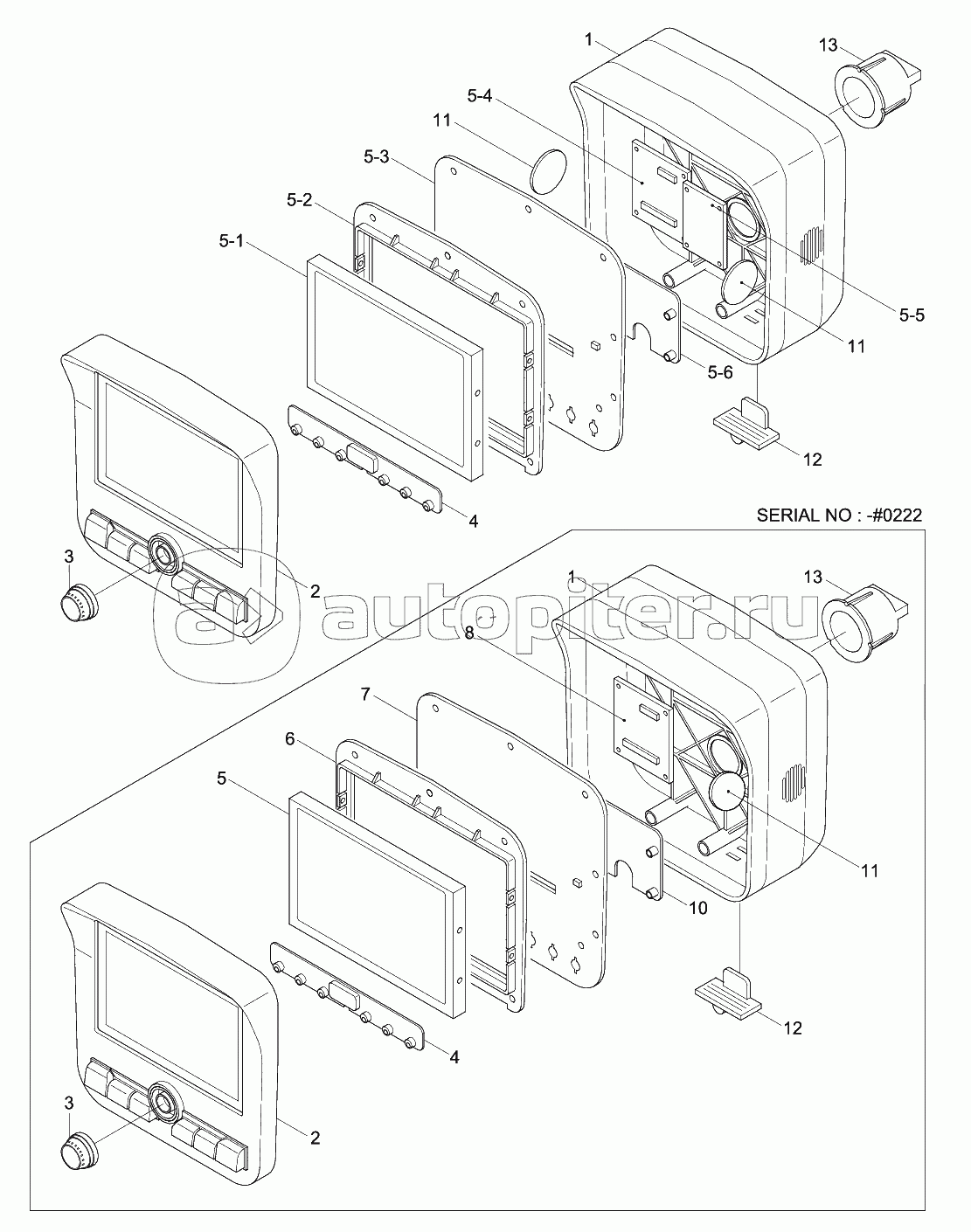 1
13
5-4
11
5-3
5-2
5-1
5-5
11
5-6
12
4
3
2
SERIAL NO : -#0222
autopiter.ru
1
13
8
7
6
5
11
10
12
4
3
2