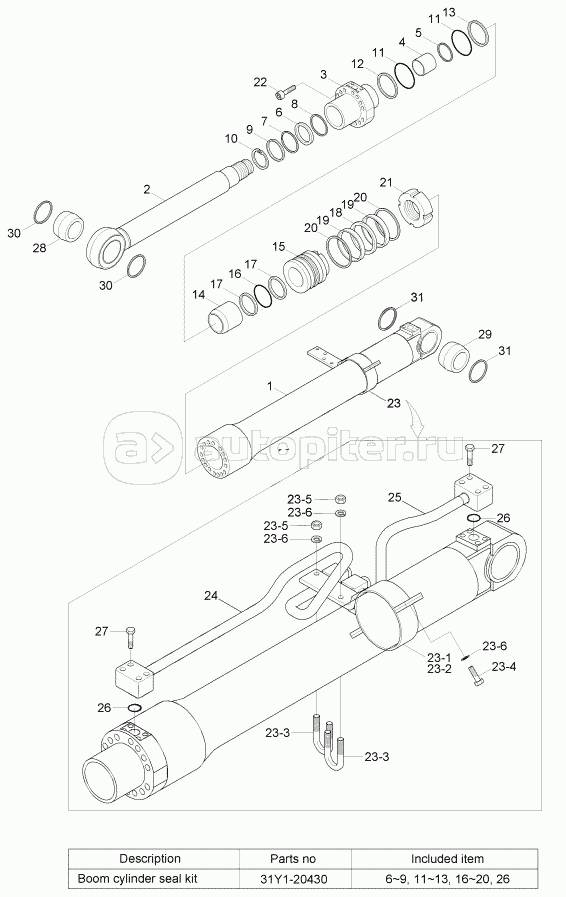 13
11
5
4
11
12
3
22
8
6
7
9
10
2
30
28
30
21
20
19
18
19
20
15
17
16
17
14
31
29
31
1
23
autopiter.ru
27
25
26
23-5
23-6
23-5
23-6
24
27
26
23-1
23-2
23-6
23-4
23-3
23-3

| Description | Parts no | Included item |
|---|---|---|
| Boom cylinder seal kit | 31Y1-20430 | 6~9, 11~13, 16~20, 26 |