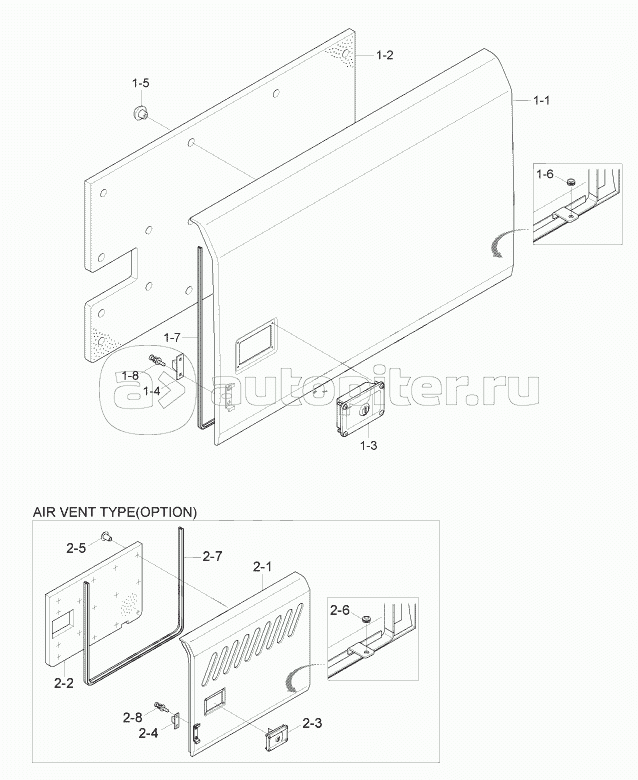 1-5
1-2
1-1
1-6
1-7
1-8
1-4
autopiter.ru
1-3

AIR VENT TYPE(OPTION)
2-5
2-7
2-1
2-6
2-2
2-8
2-4
2-3