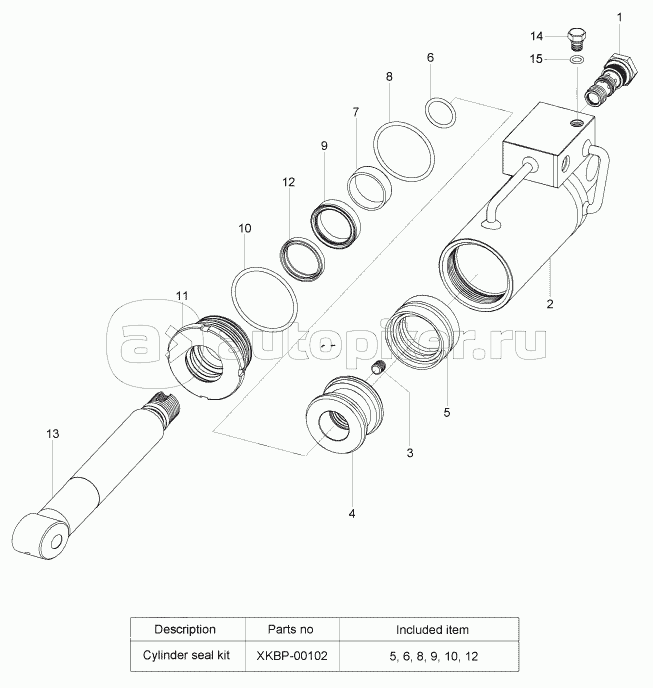 1
14
15
6
8
7
9
12
10
11
2
5
3
4
13
autopiter.ru

| Description | Parts no | Included item |
|---|---|---|
| Cylinder seal kit | XKBP-00102 | 5, 6, 8, 9, 10, 12 |