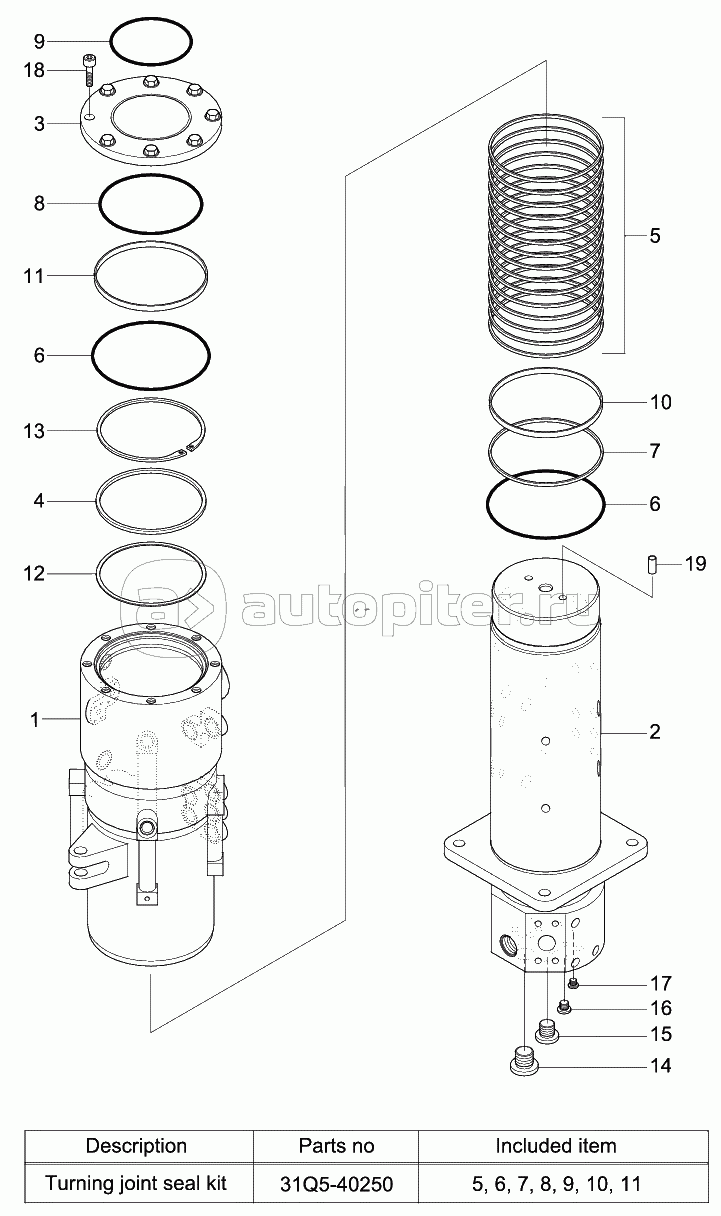 9
18
3
8
11
6
13
4
12
1
5
10
7
6
19
2
17
16
15
14

autopiter.ru

| Description | Parts no | Included item |
|---|---|---|
| Turning joint seal kit | 31Q5-40250 | 5, 6, 7, 8, 9, 10, 11 |