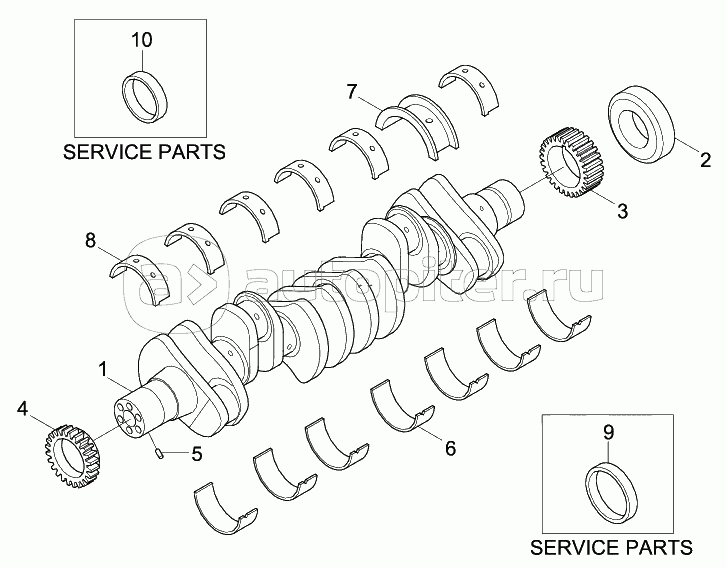 10

SERVICE PARTS

7

2

3

8

autopiter.ru

1

4

5

6

9

SERVICE PARTS