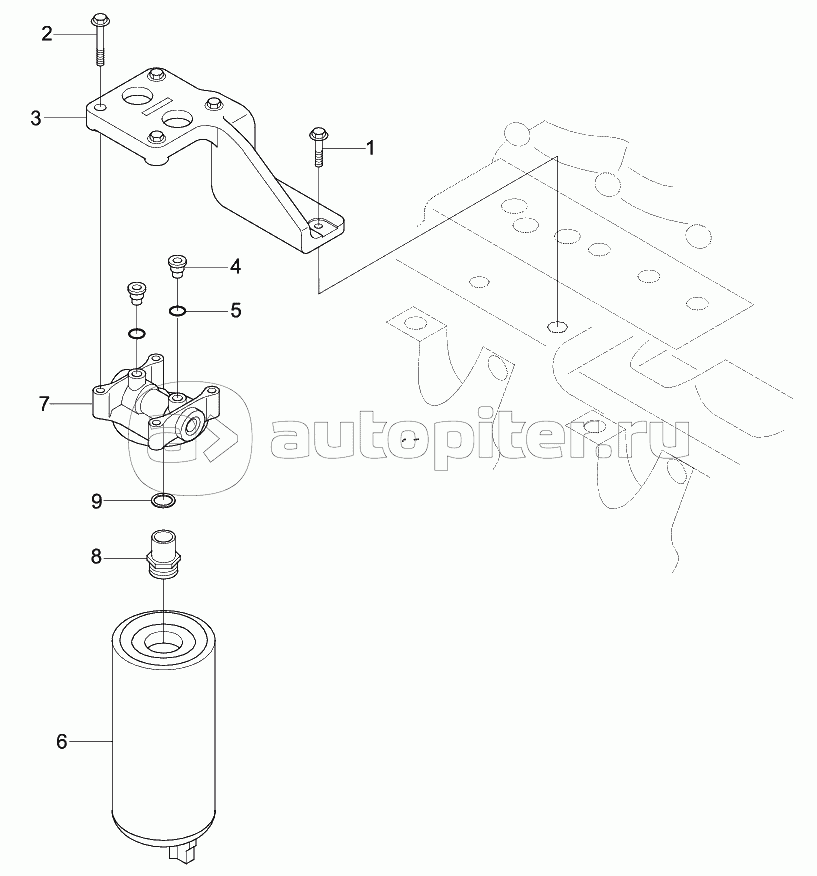 2
3
1
4
5
7
autopiter.ru
9
8
6