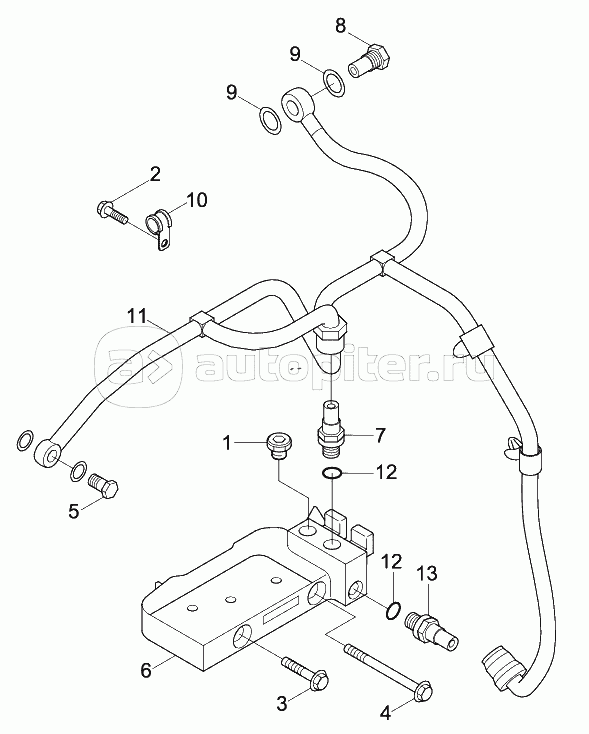 8
9
9
2
10
11
autopiter.ru
1
7
12
5
12
13
6
3
4