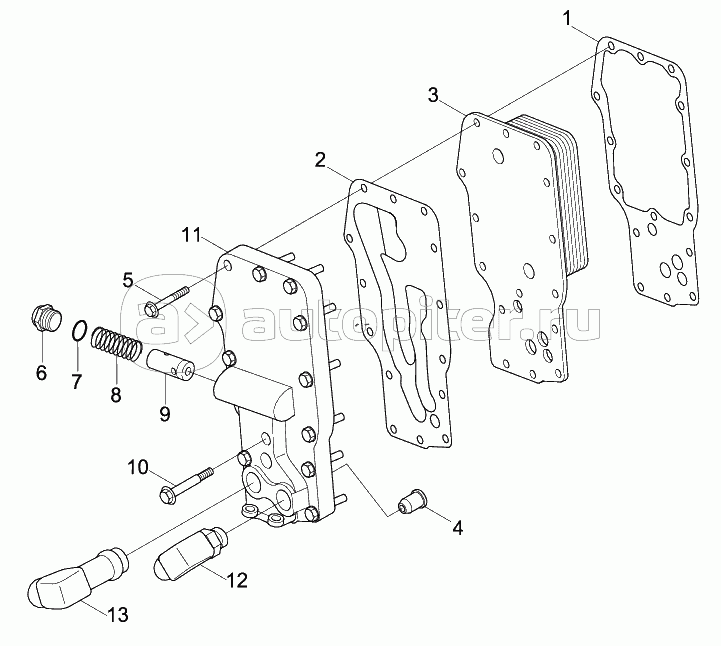 1
3
2
11
5
autopiter.ru
6
7
8
9
10
4
12
13