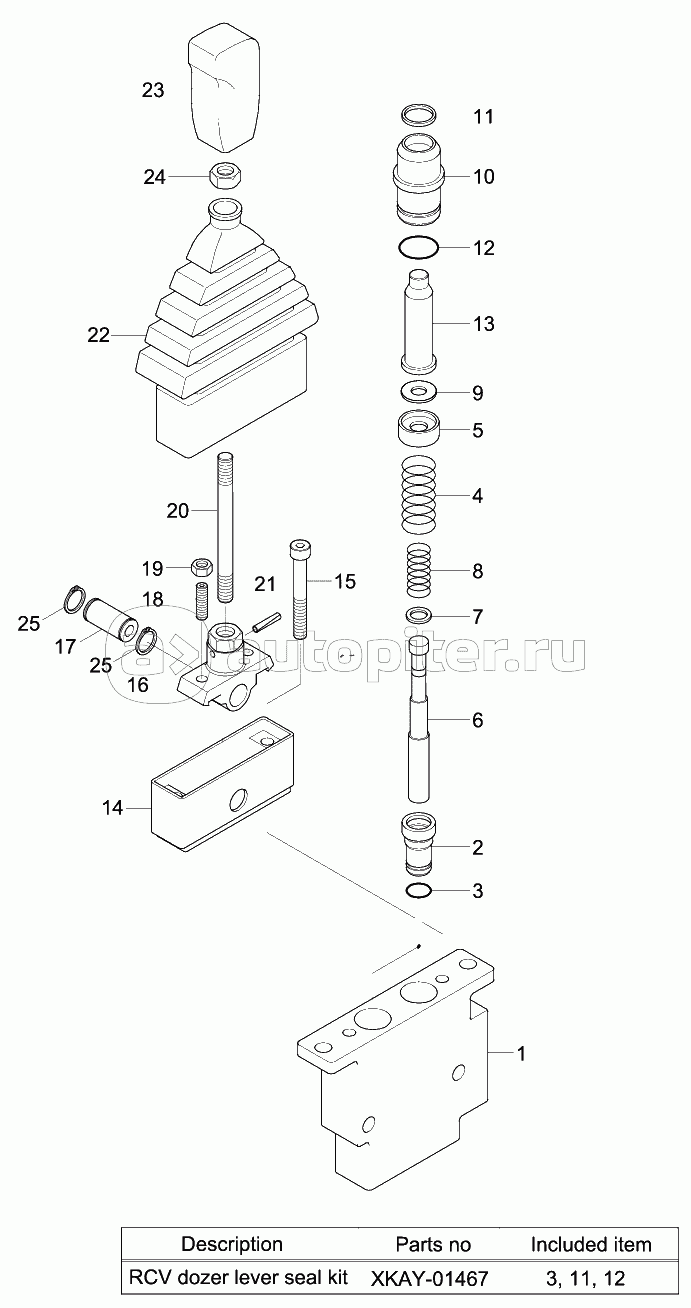 23
24
22
20
19
21
15
18
25
17
25
16
14
11
10
12
13
9
5
4
8
7
6
2
3
1
autopiter.ru

| Description | Parts no | Included item |
|---|---|---|
| RCV dozer lever seal kit | XKAY-01467 | 3, 11, 12 |