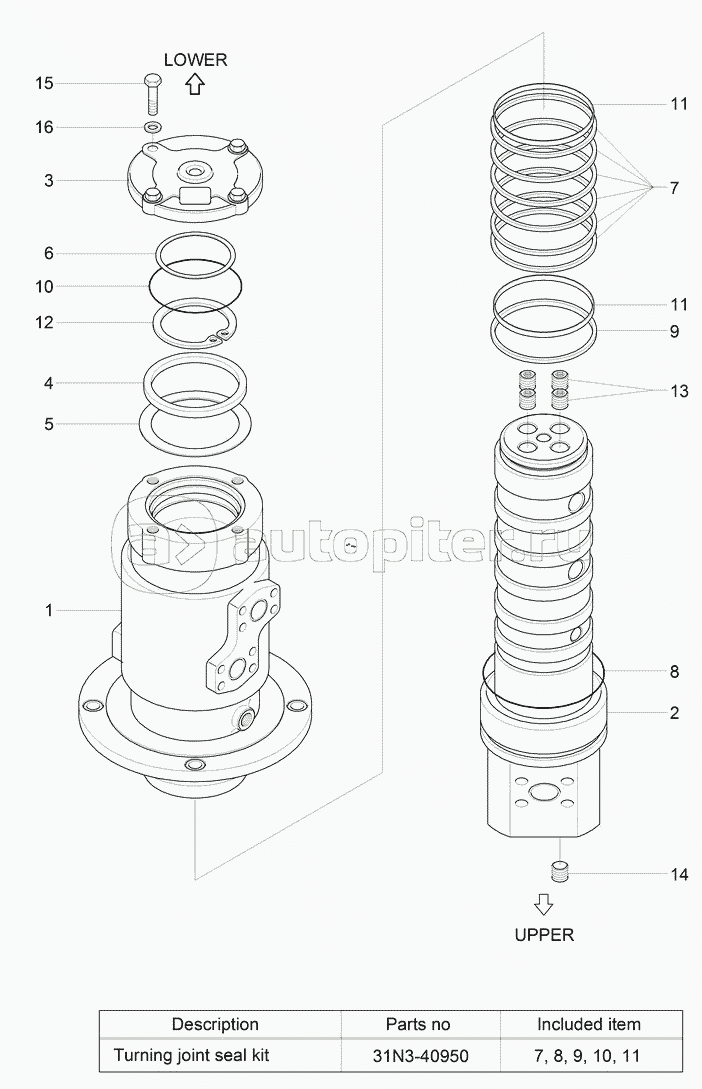 LOWER

15

16

3

6

10

12

4

5

1

11

7

11

9

13

8

2

14

UPPER

autopiter.ru

| Description | Parts no | Included item |
|---|---|---|
| Turning joint seal kit | 31N3-40950 | 7, 8, 9, 10, 11 |