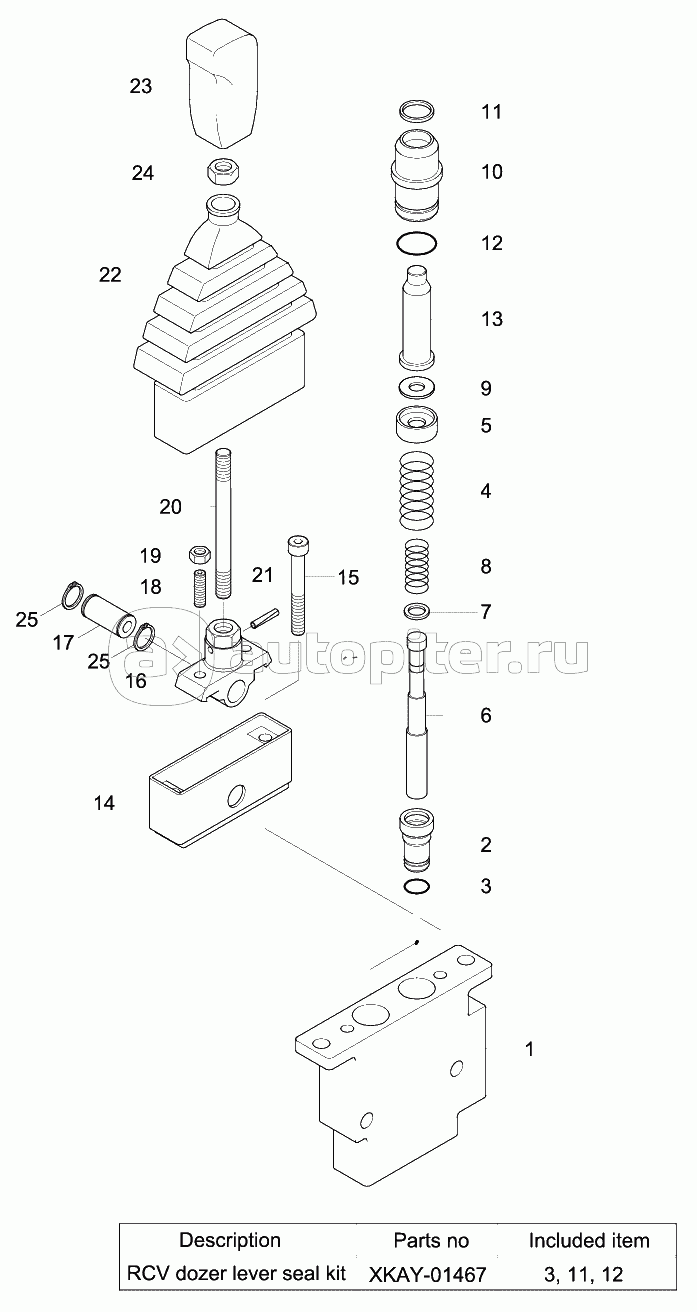 23
24
22
20
19
18
21
15
25
17
25
16
14
11
10
12
13
9
5
4
8
7
6
2
3
1
autopiter.ru

| Description | Parts no | Included item |
|---|---|---|
| RCV dozer lever seal kit | XKAY-01467 | 3, 11, 12 |