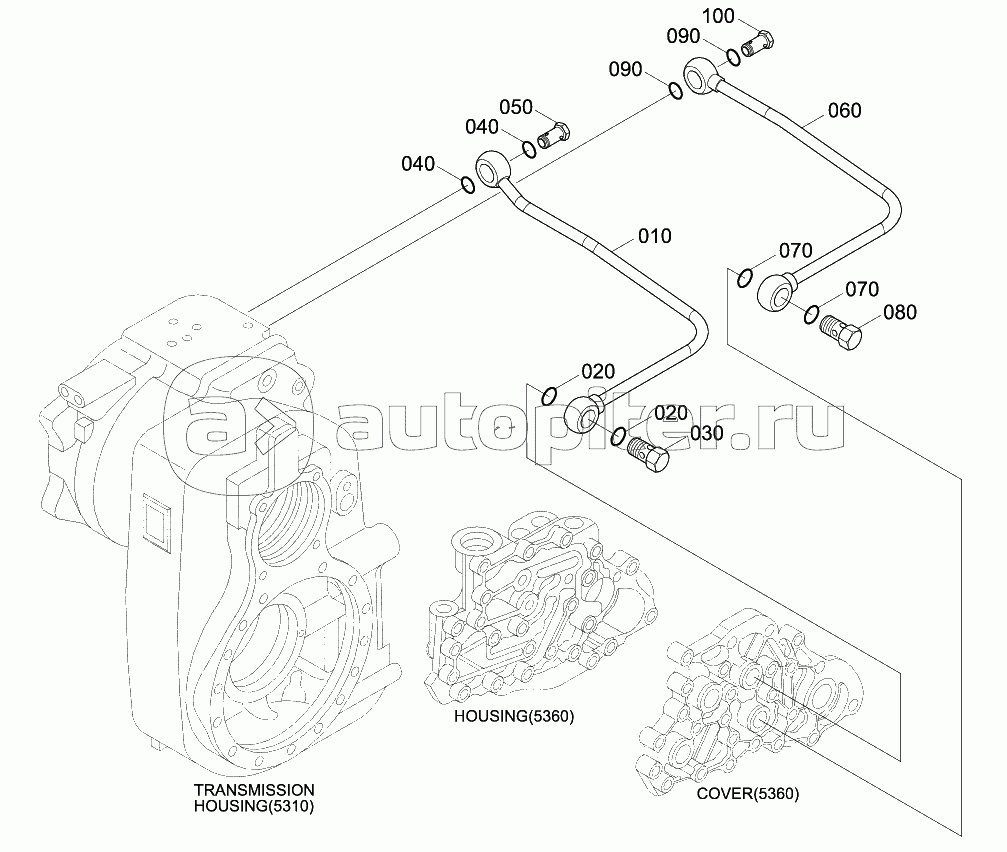 100
090
090
060
050
040
040
010
070
070
080
020
020
030
autopiter.ru
HOUSING(5360)
TRANSMISSION HOUSING(5310)
COVER(5360)